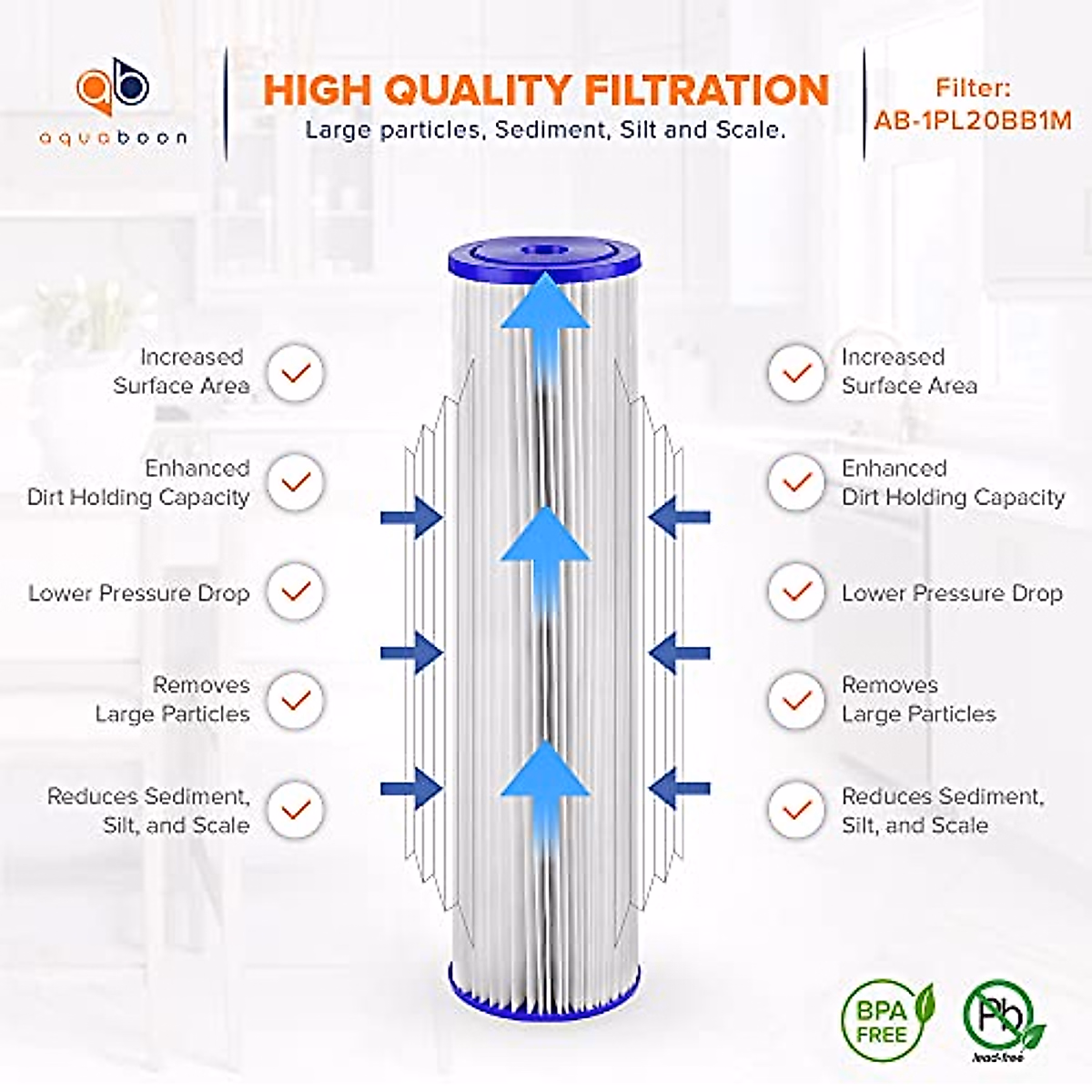 ab
aquaboon

HIGH QUALITY FILTRATION
Large particles, Sediment, Silt and Scale.

Filter:
AB-1PL20BB1M

Increased Surface Area

Enhanced Dirt Holding Capacity

Lower Pressure Drop

Removes Large Particles

Reduces Sediment, Silt, and Scale

Increased Surface Area

Enhanced Dirt Holding Capacity

Lower Pressure Drop

Removes Large Particles

Reduces Sediment, Silt, and Scale

BPA FREE

Pb
lead-free