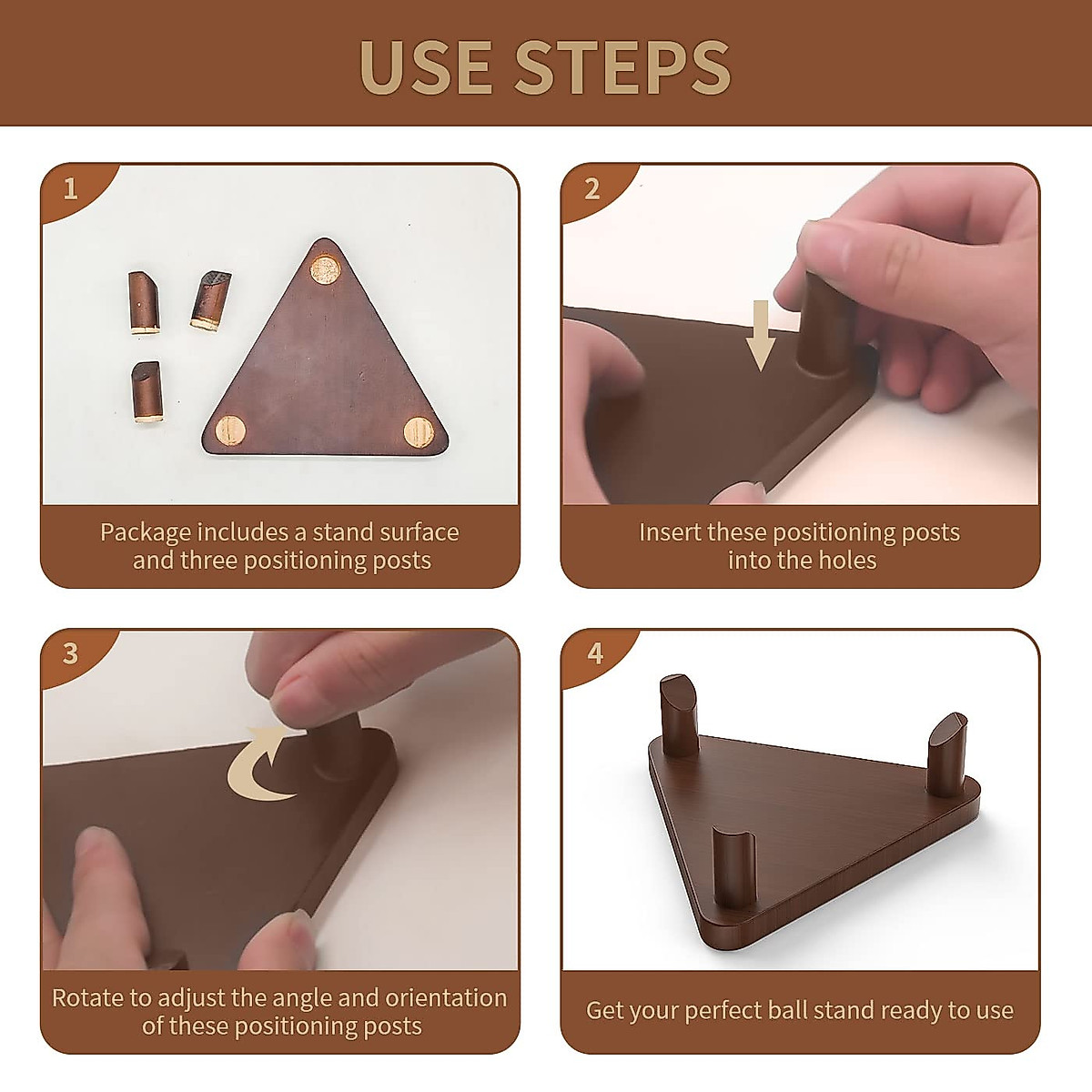 USE STEPS

1

Package includes a stand surface and three positioning posts

2

Insert these positioning posts into the holes

3

Rotate to adjust the angle and orientation of these positioning posts

4

Get your perfect ball stand ready to use