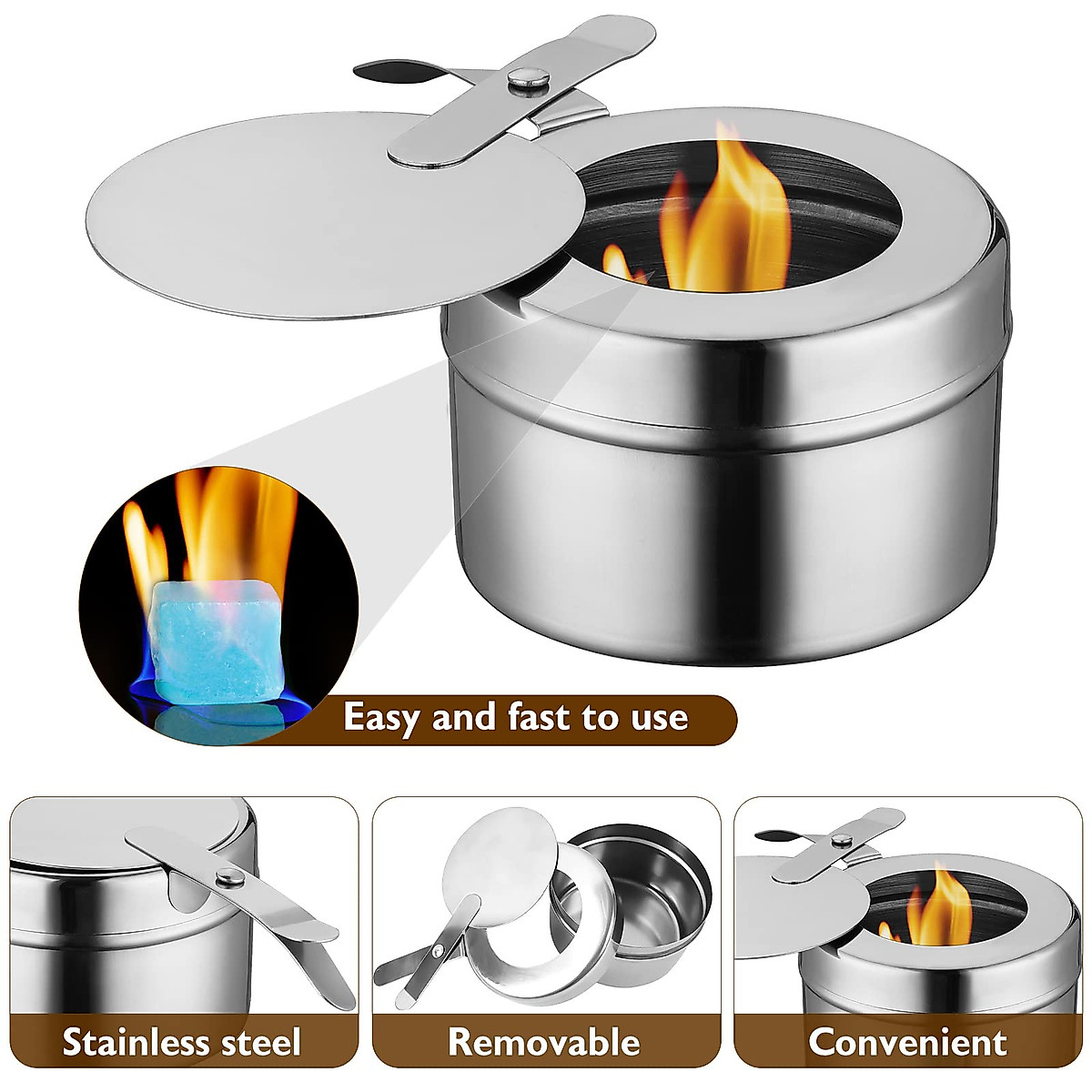 Easy and fast to use

Stainless steel

Removable

Convenient