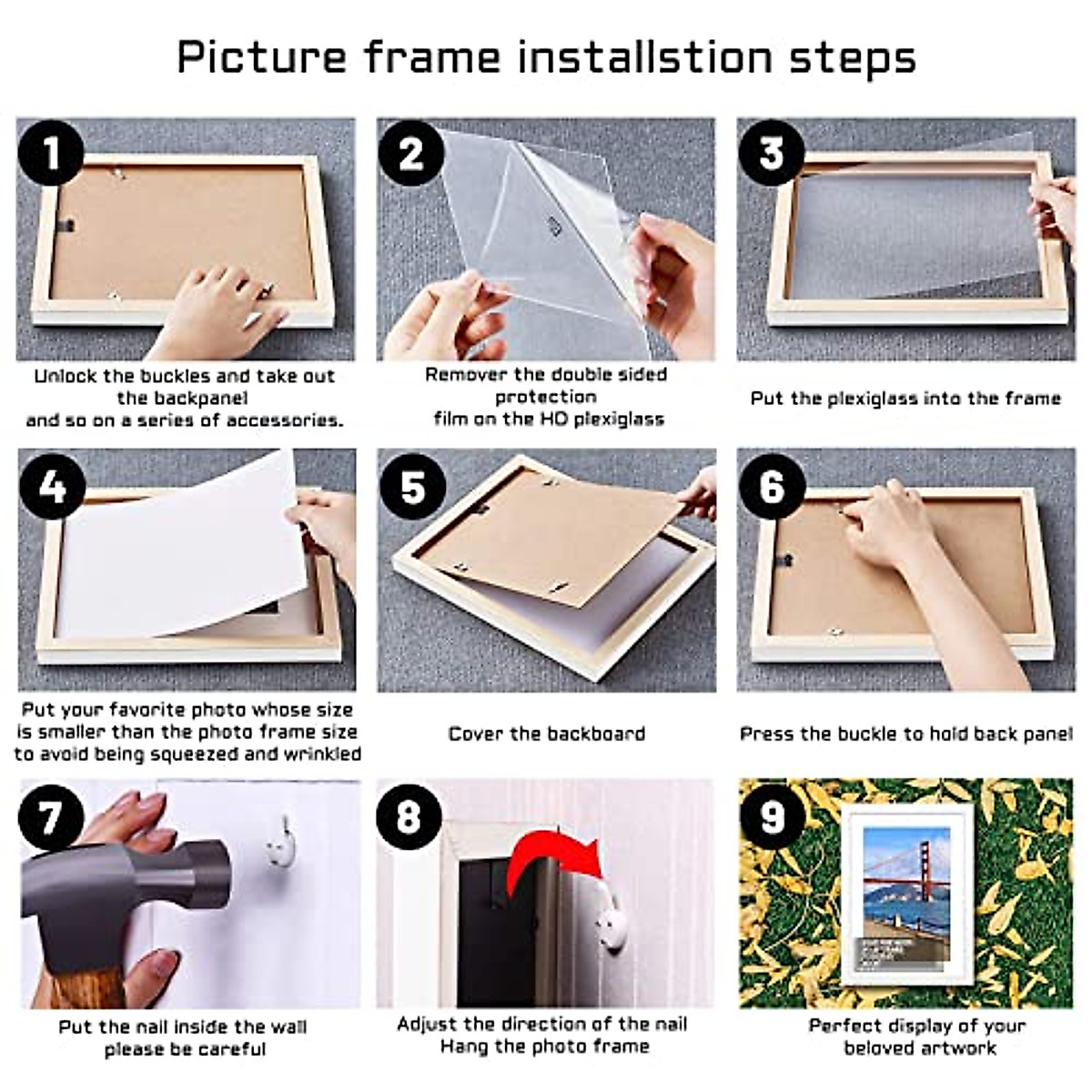 Picture frame installstion steps

1

Unlock the buckles and take out the backpanel
and so on a series of accessories.

2

Remover the double sided protection
film on the HD plexiglass

3

Put the plexiglass into the frame

4

Put your favorite photo whose size is smaller than the photo frame size to avoid being squeezed and wrinkled

5

Cover the backboard

6

Press the buckle to hold back panel

7

Put the nail inside the wall
please be careful

8

Adjust the direction of the nail
Hang the photo frame

9

Perfect display of your beloved artwork