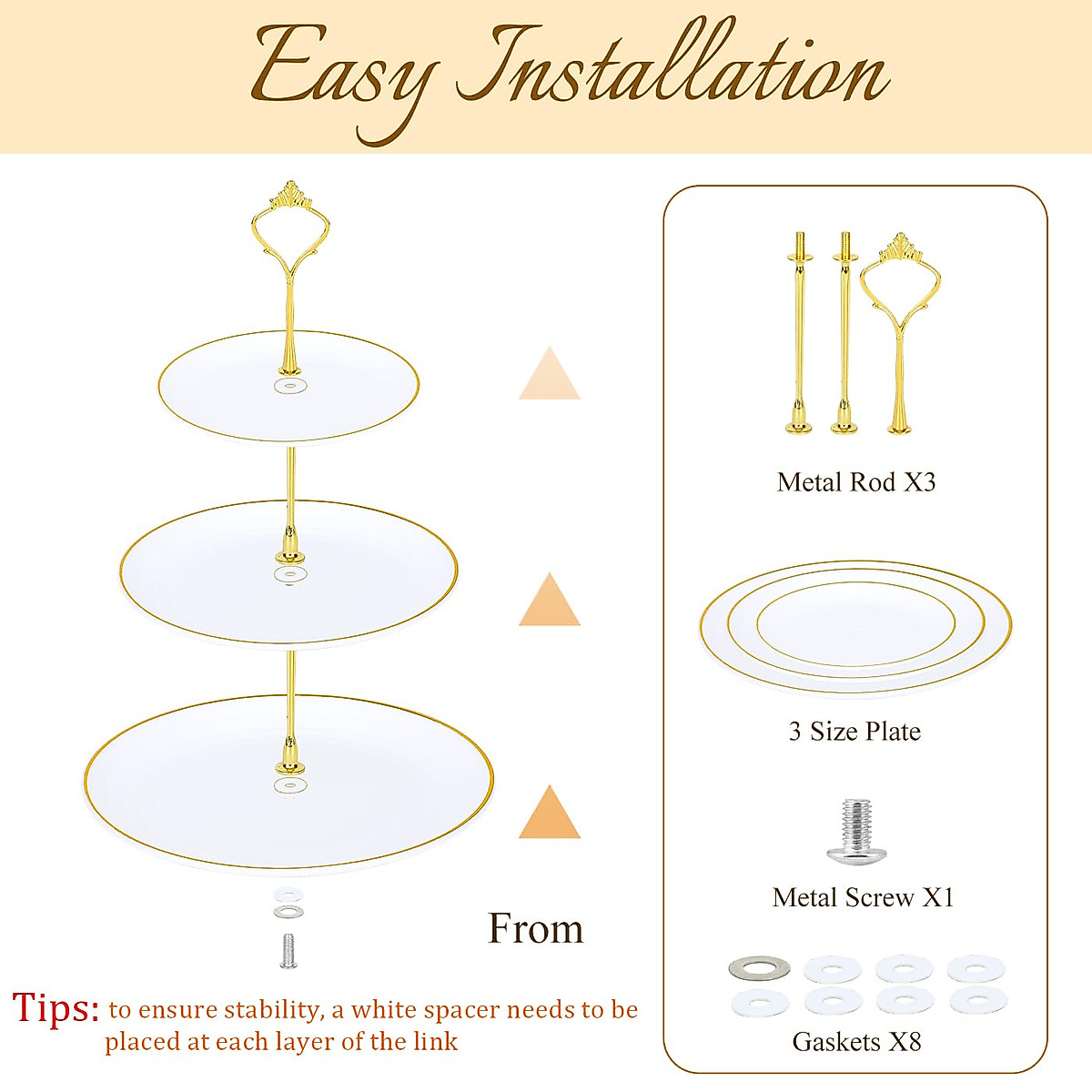 Easy Installation

From

Tips: to ensure stability, a white spacer needs to be placed at each layer of the link

Metal Rod X3

3 Size Plate

Metal Screw X1

Gaskets X8