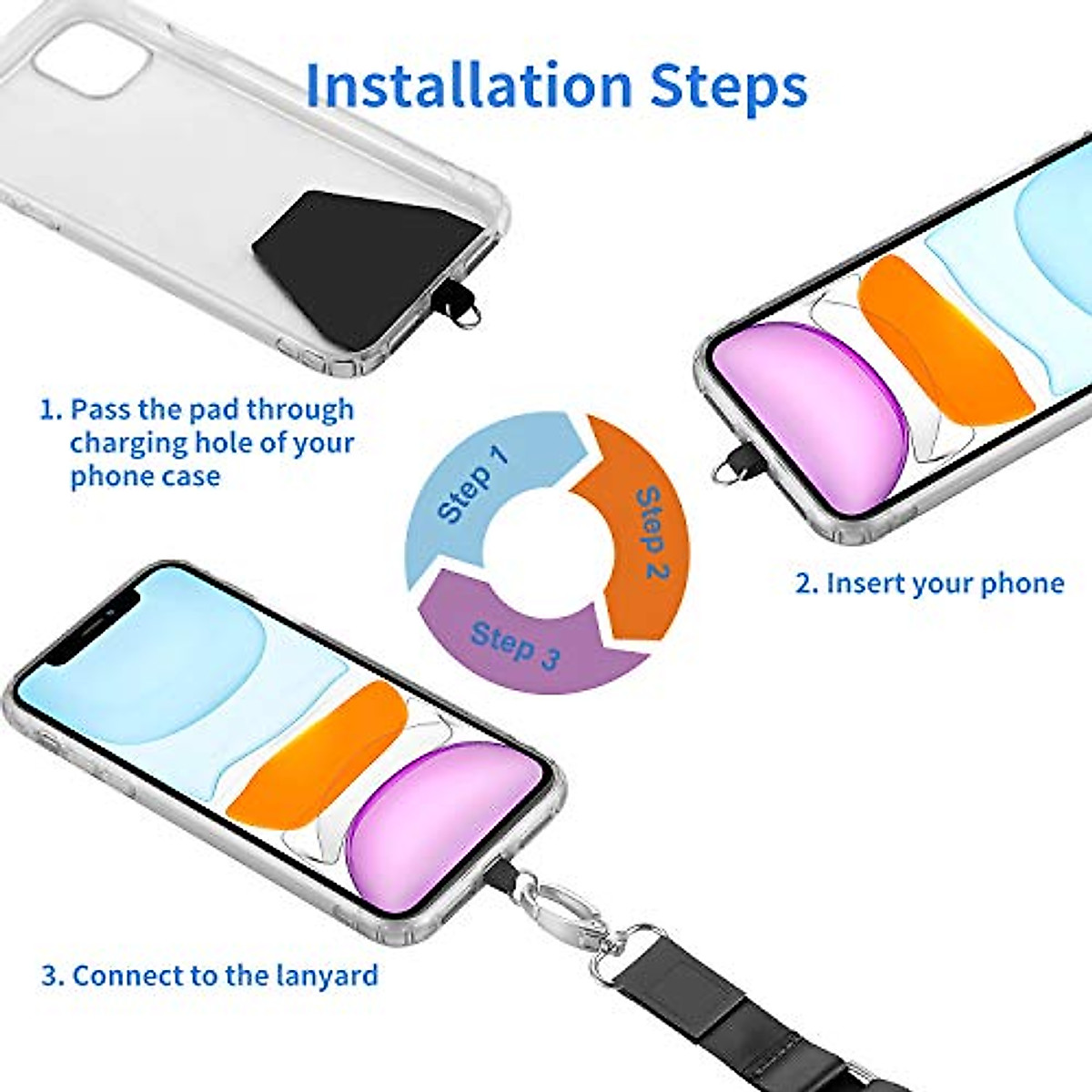 Installation Steps

1. Pass the pad through charging hole of your phone case

Step 1

Step 2

Step 3

2. Insert your phone

3. Connect to the lanyard