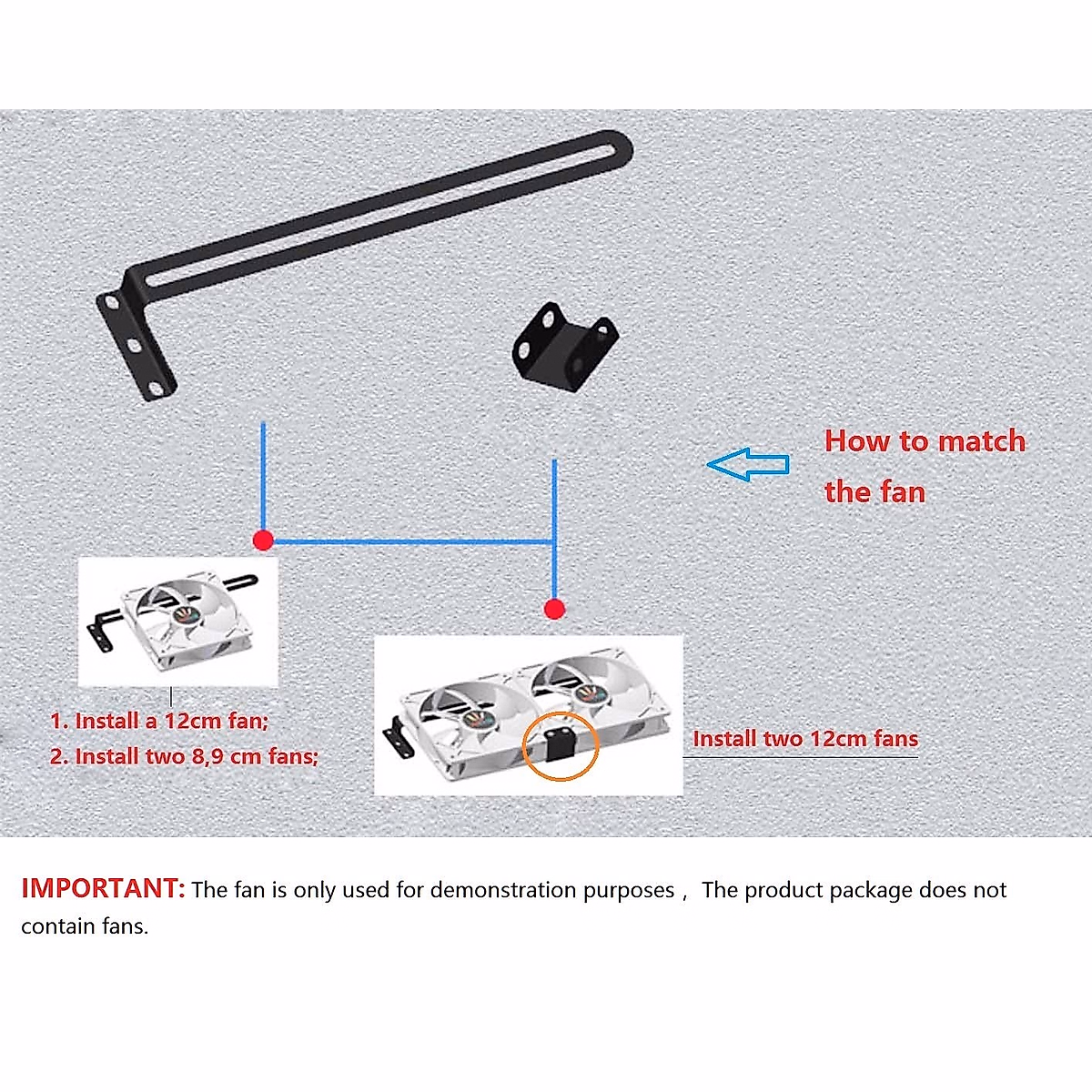 How to match the fan

1. Install a 12cm fan;
2. Install two 8,9 cm fans;

Install two 12cm fans

IMPORTANT: The fan is only used for demonstration purposes， The product package does not contain fans.