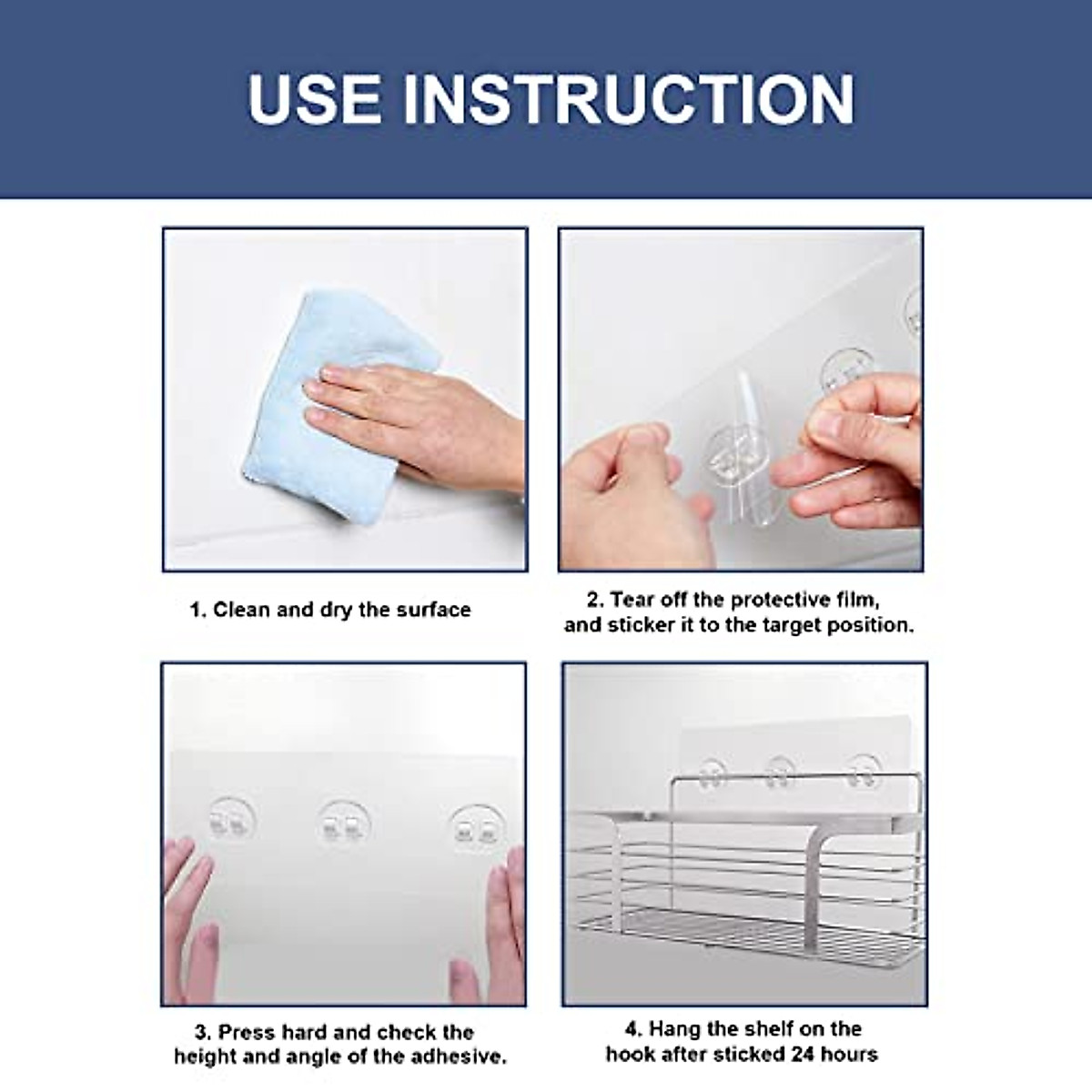 USE INSTRUCTION

1. Clean and dry the surface

2. Tear off the protective film, and sticker it to the target position.

3. Press hard and check the height and angle of the adhesive.

4. Hang the shelf on the hook after sticked 24 hours