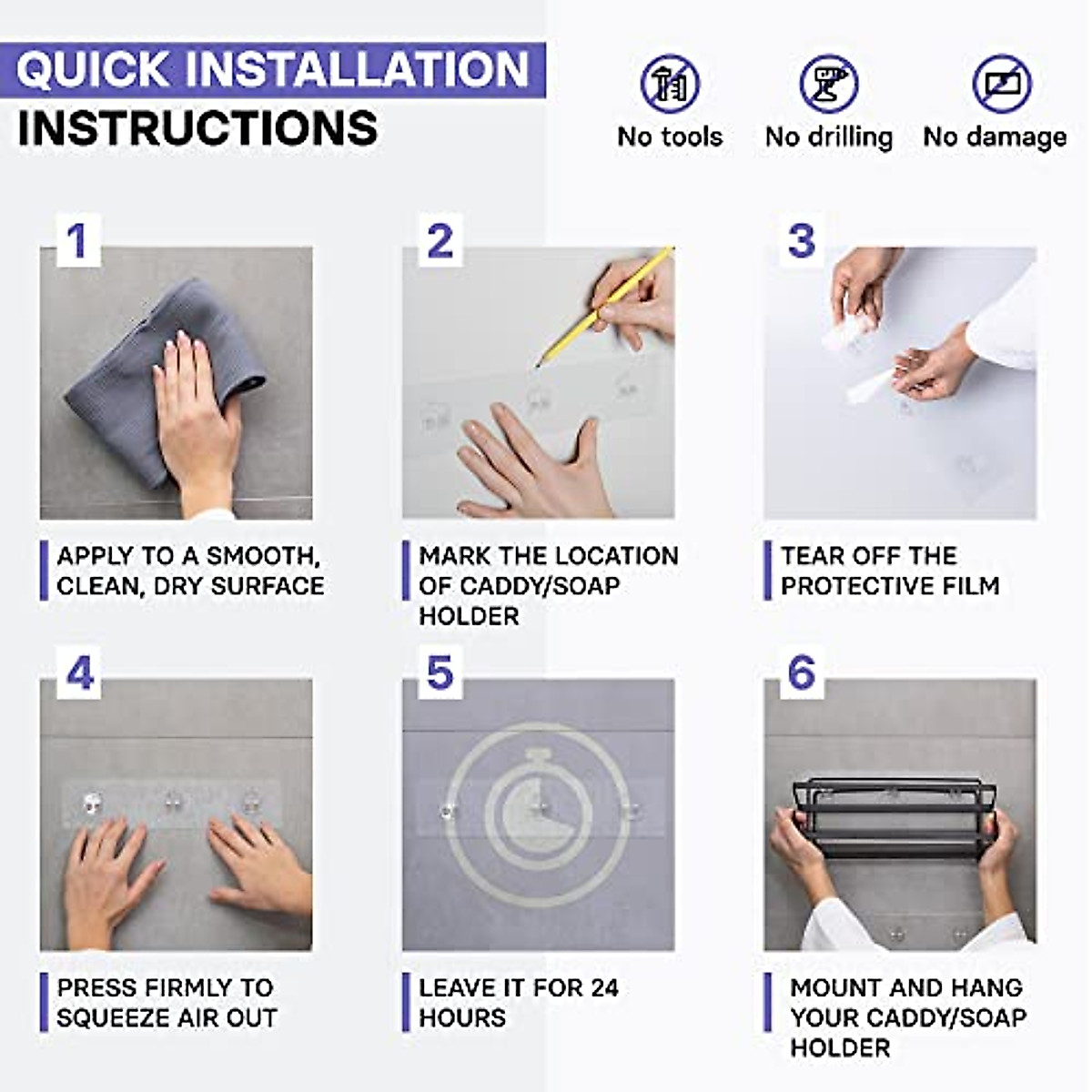 QUICK INSTALLATION
INSTRUCTIONS

No tools
No drilling
No damage

1
APPLY TO A SMOOTH, CLEAN, DRY SURFACE

2
MARK THE LOCATION OF CADDY/SOAP HOLDER

3
TEAR OFF THE PROTECTIVE FILM

4
PRESS FIRMLY TO SQUEEZE AIR OUT

5
LEAVE IT FOR 24 HOURS

6
MOUNT AND HANG YOUR CADDY/SOAP HOLDER