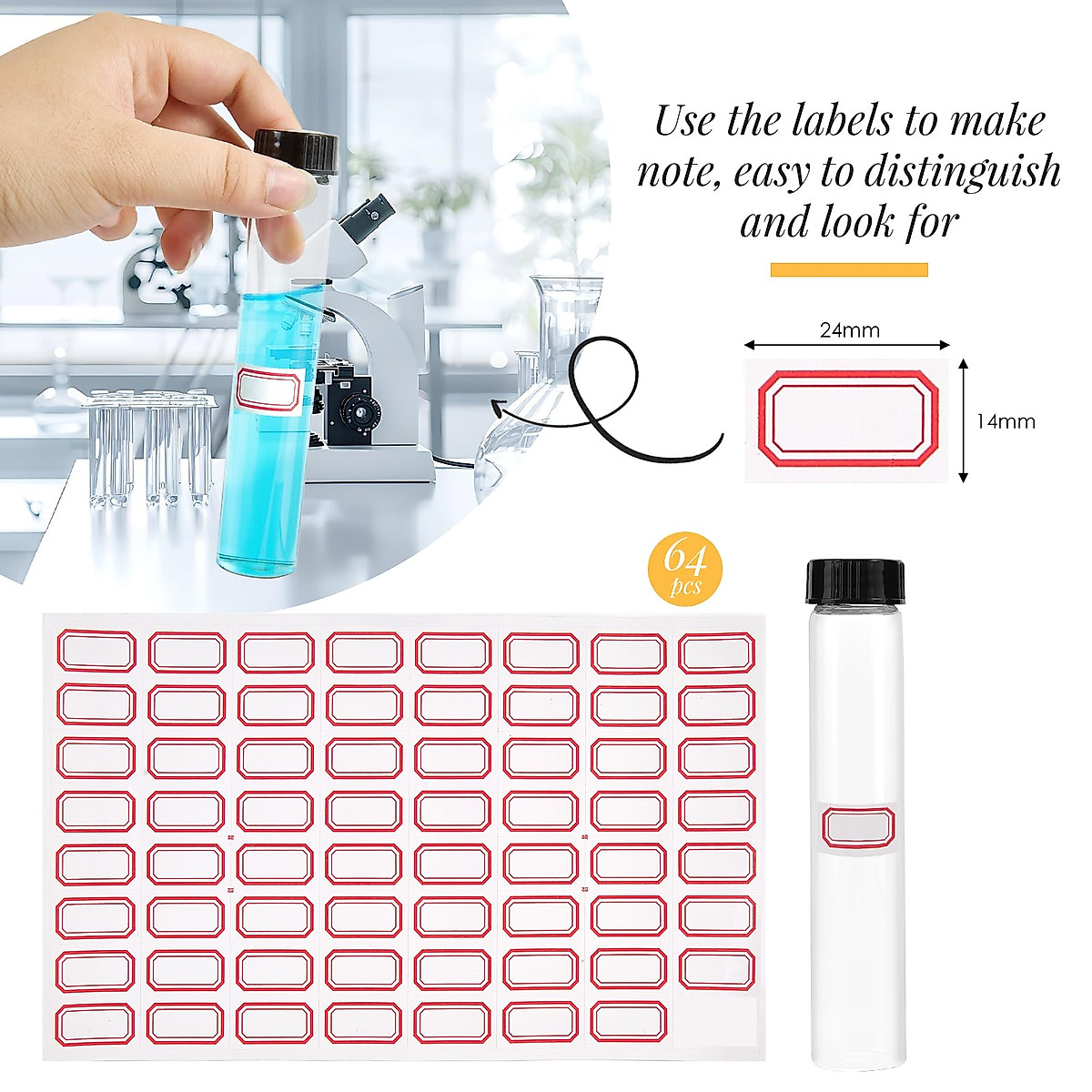 Use the labels to make note, easy to distinguish and look for

24mm

14mm

64 pcs