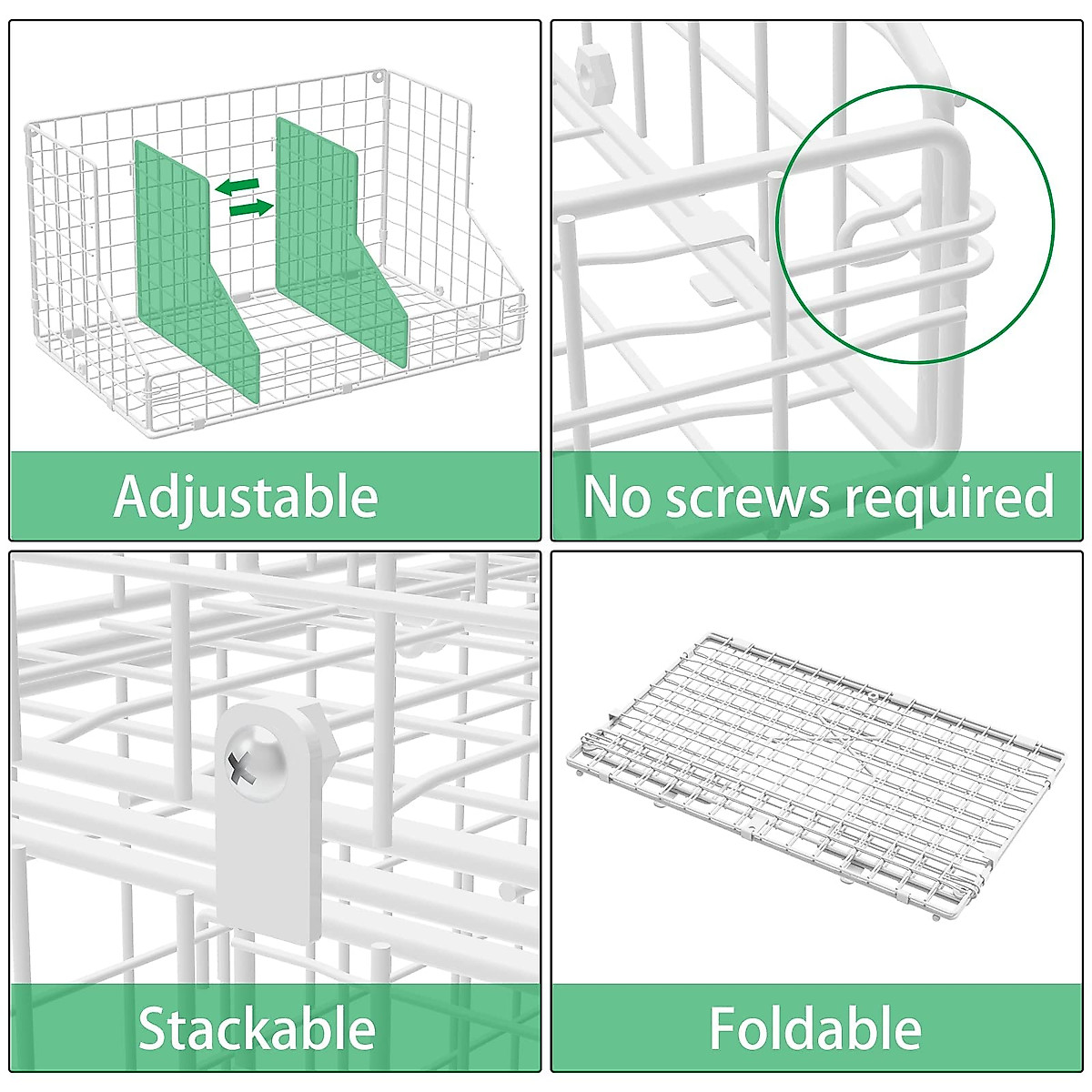 Adjustable

No screws required

Stackable

Foldable