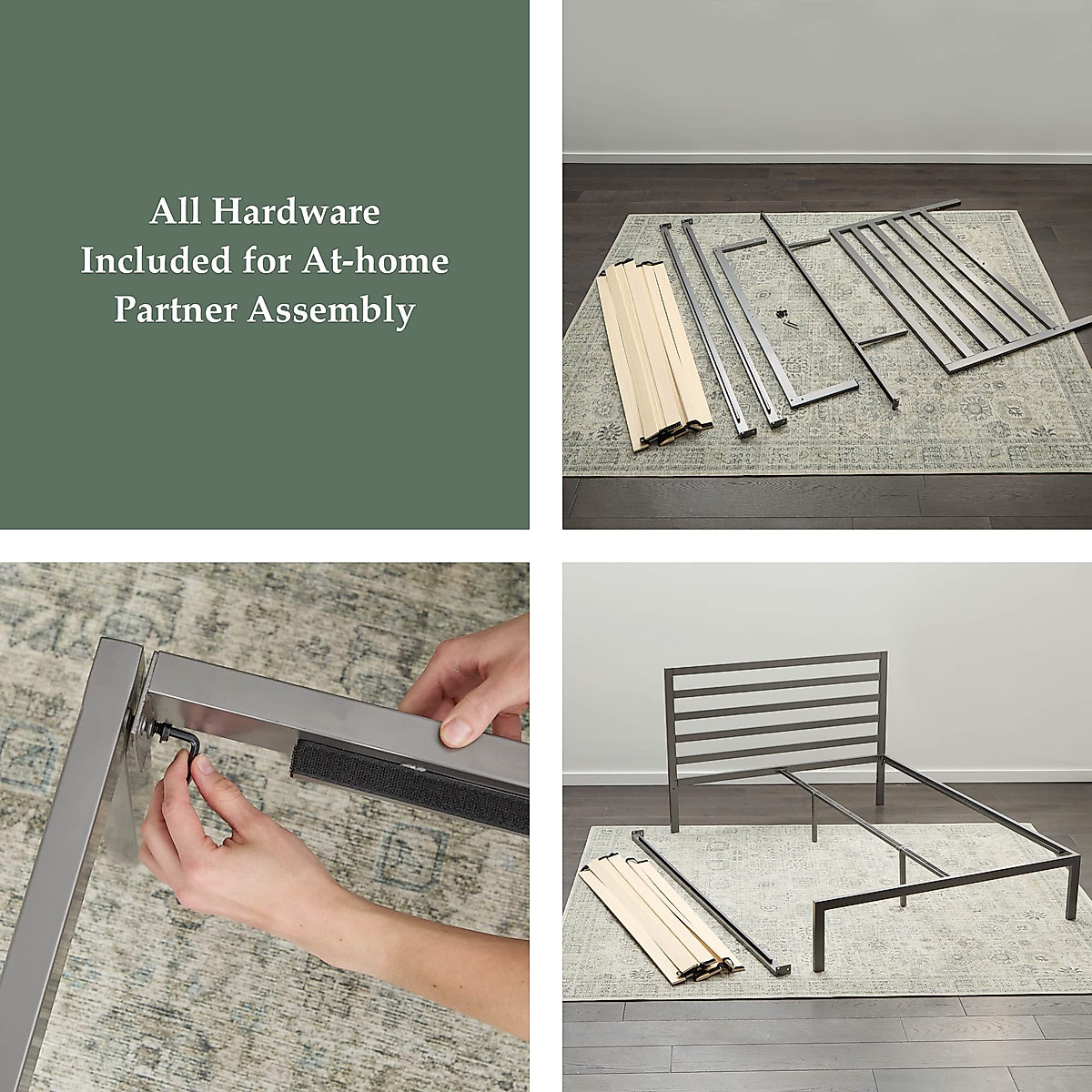 All Hardware Included for At-home Partner Assembly