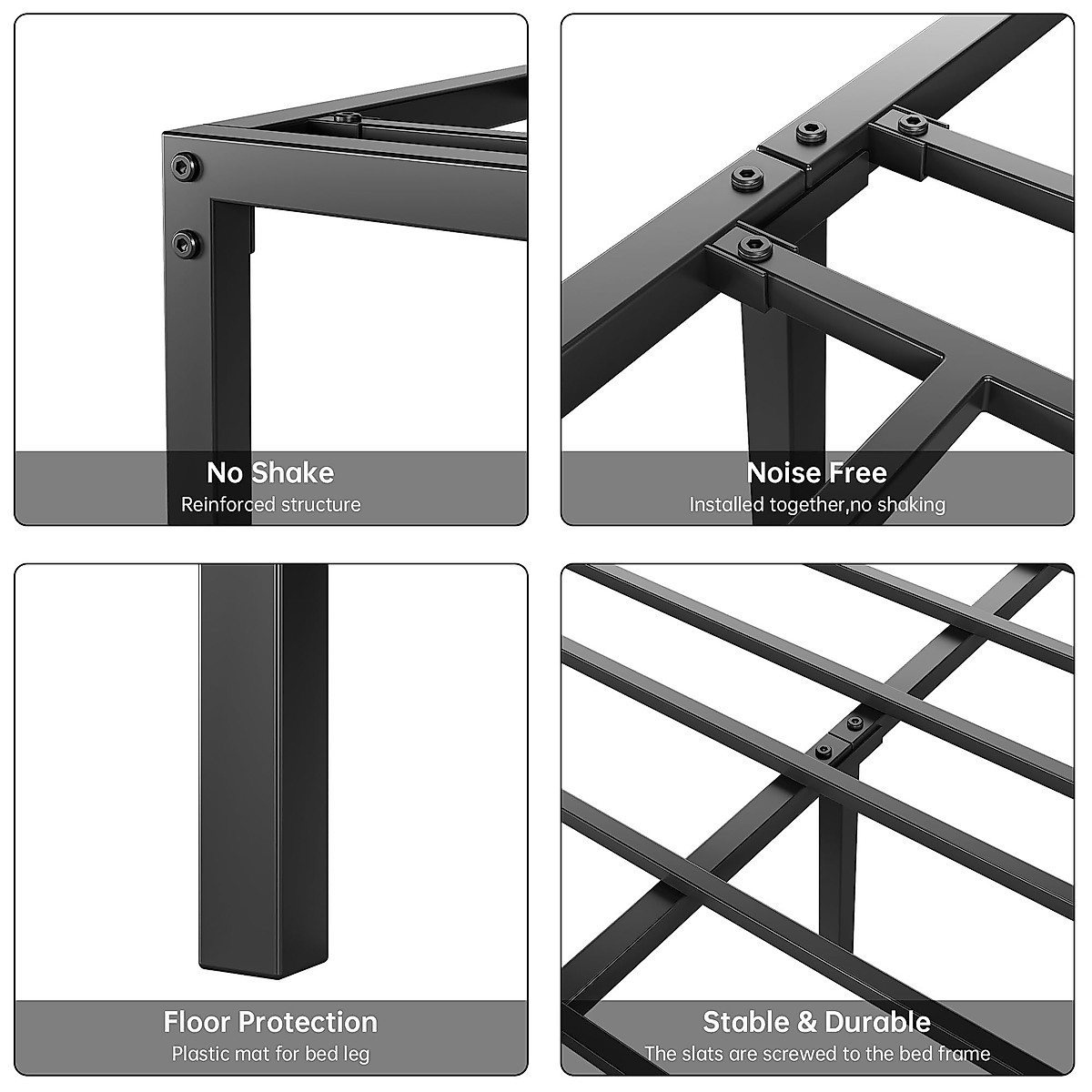 No Shake
Reinforced structure

Noise Free
Installed together,no shaking

Floor Protection
Plastic mat for bed leg

Stable & Durable
The slats are screwed to the bed frame