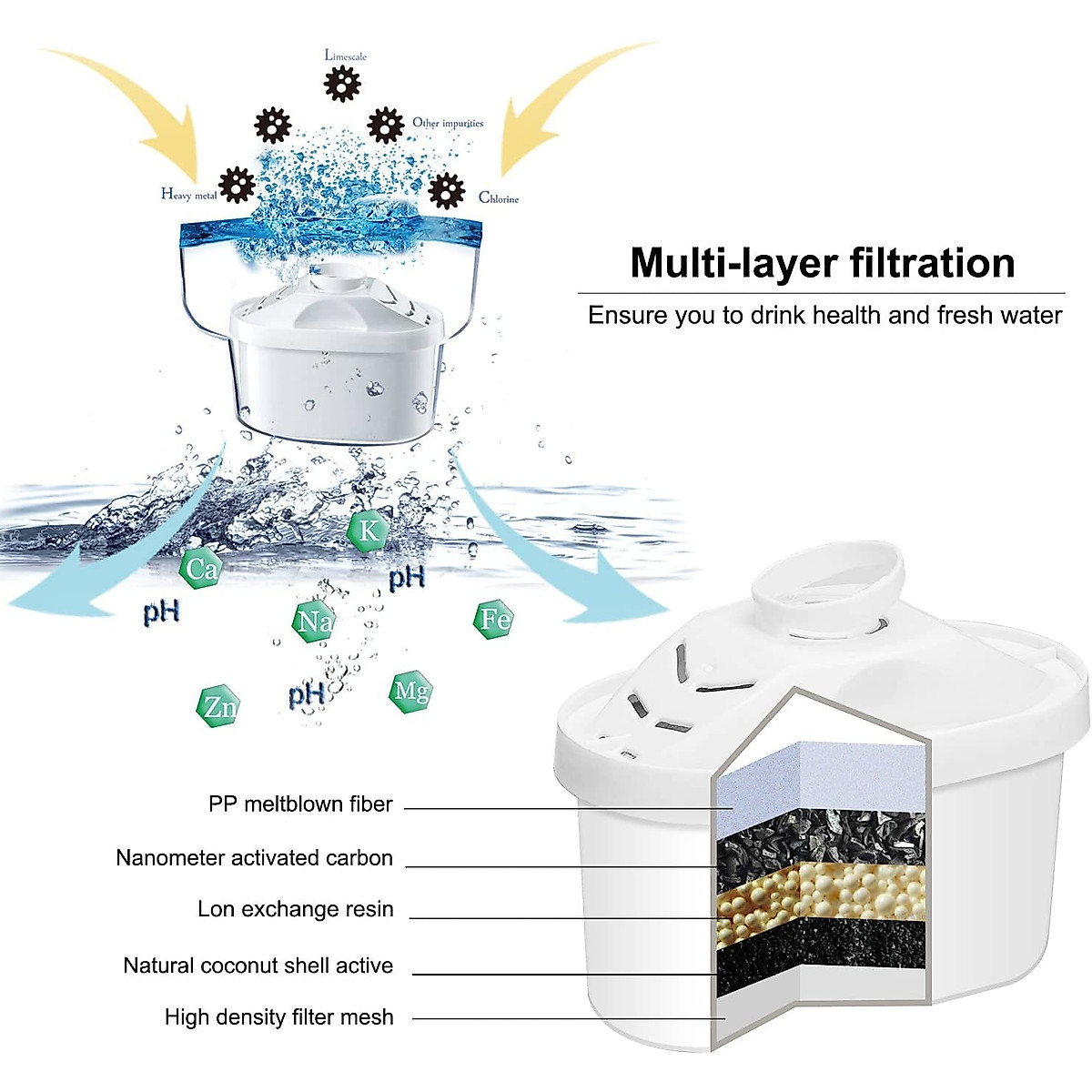 Limescale

Other impurities

Heavy metal

Chlorine

Multi-layer filtration

Ensure you to drink health and fresh water

K

Ca

pH

pH

Na

Fe

Zn

pH

Mg

PP meltblown fiber

Nanometer activated carbon

Lon exchange resin

Natural coconut shell active

High density filter mesh