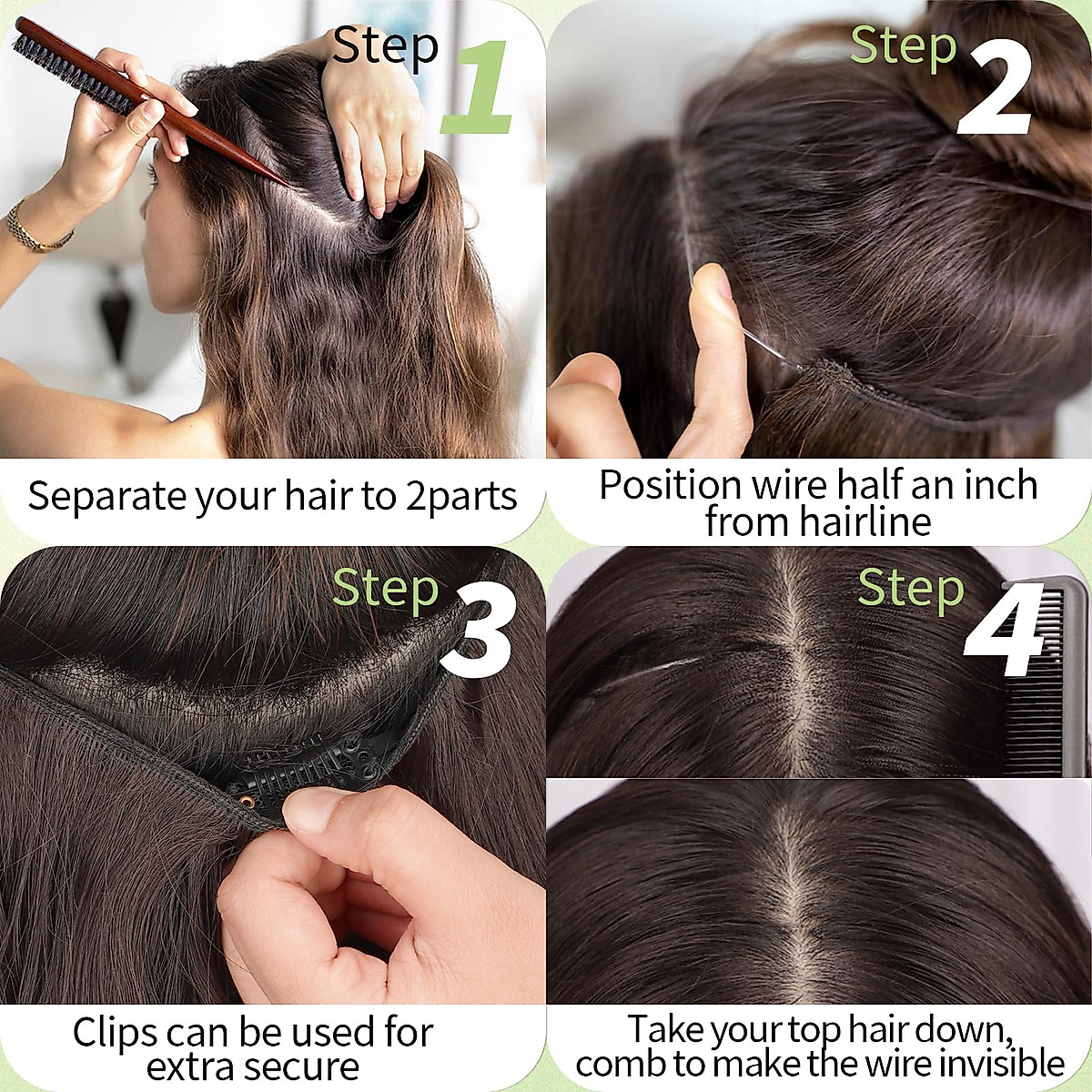 Step 1

Separate your hair to 2parts

Step 2

Position wire half an inch from hairline

Step 3

Clips can be used for extra secure

Step 4

Take your top hair down, comb to make the wire invisible