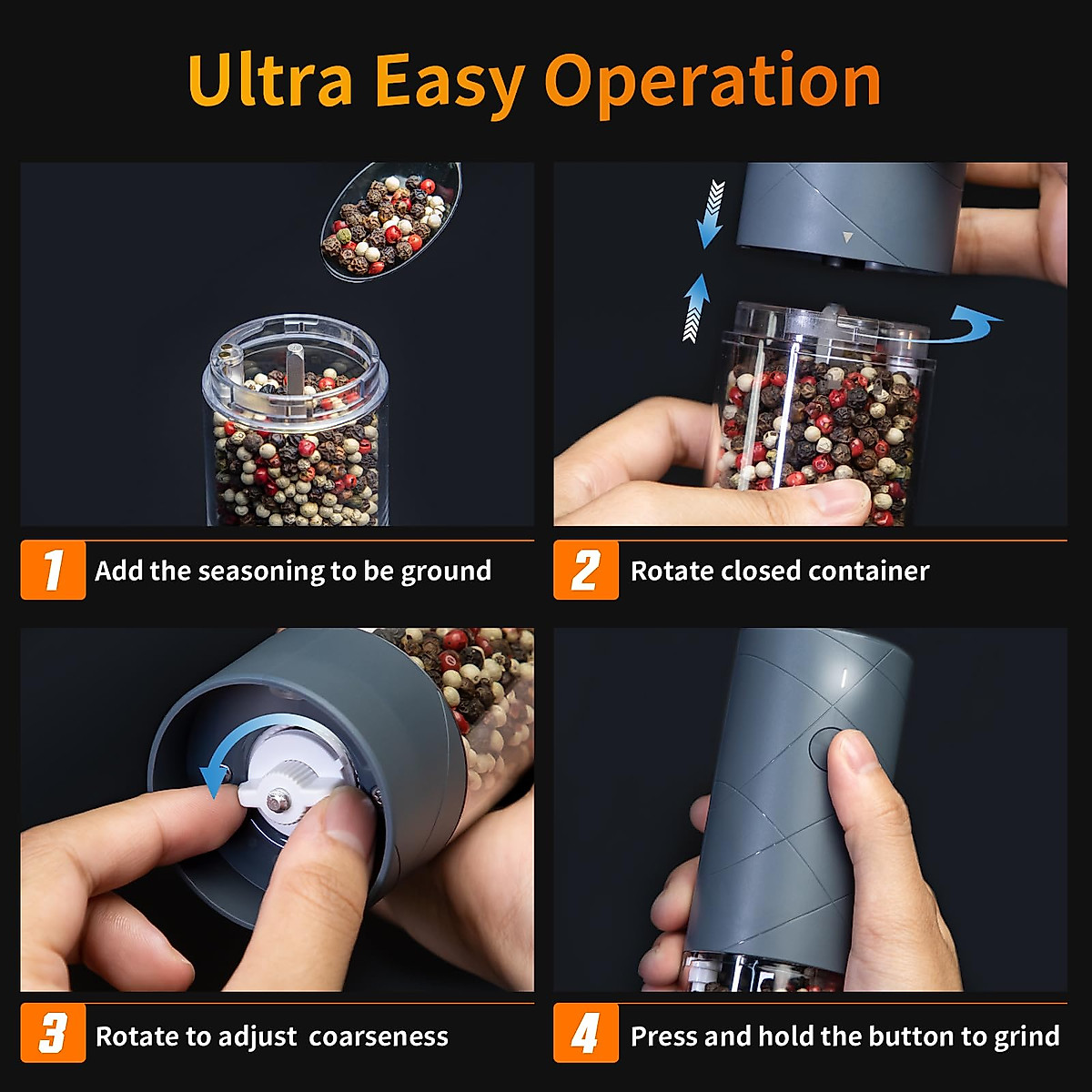 Ultra Easy Operation

1 Add the seasoning to be ground

2 Rotate closed container

3 Rotate to adjust coarseness

4 Press and hold the button to grind