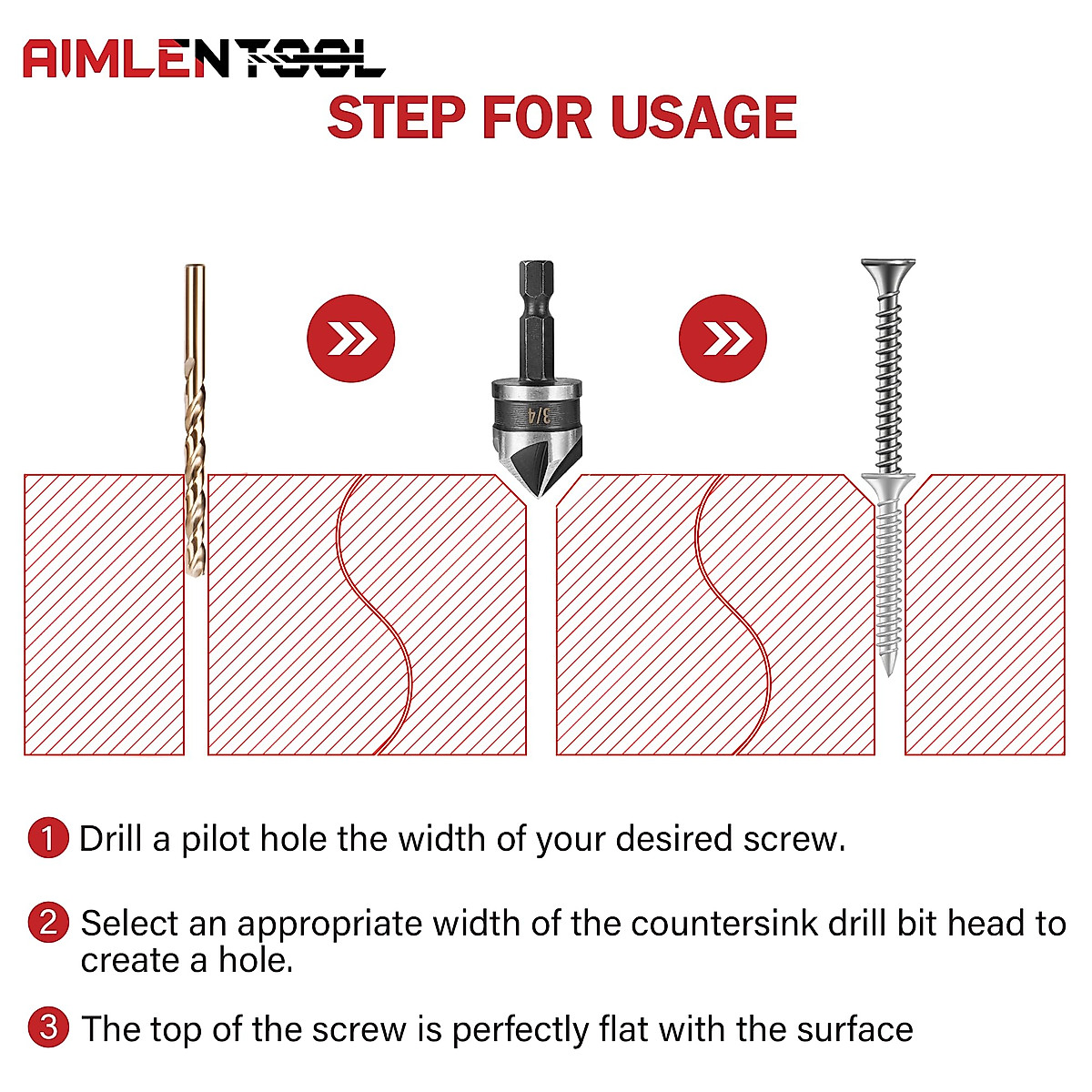 AIMLENTOOL

STEP FOR USAGE

3/4

1 Drill a pilot hole the width of your desired screw.

2 Select an appropriate width of the countersink drill bit head to create a hole.

3 The top of the screw is perfectly flat with the surface