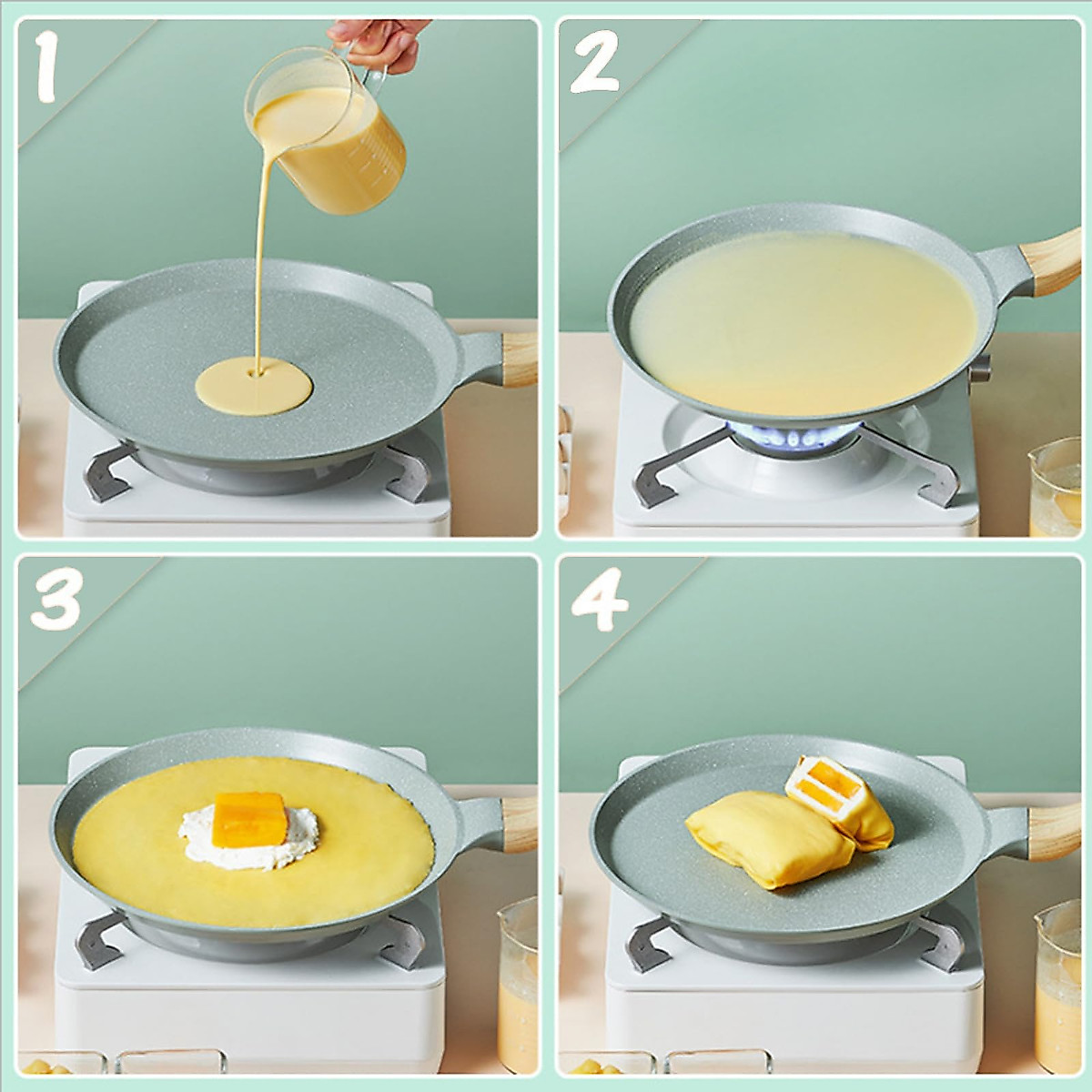 1

2

3

4