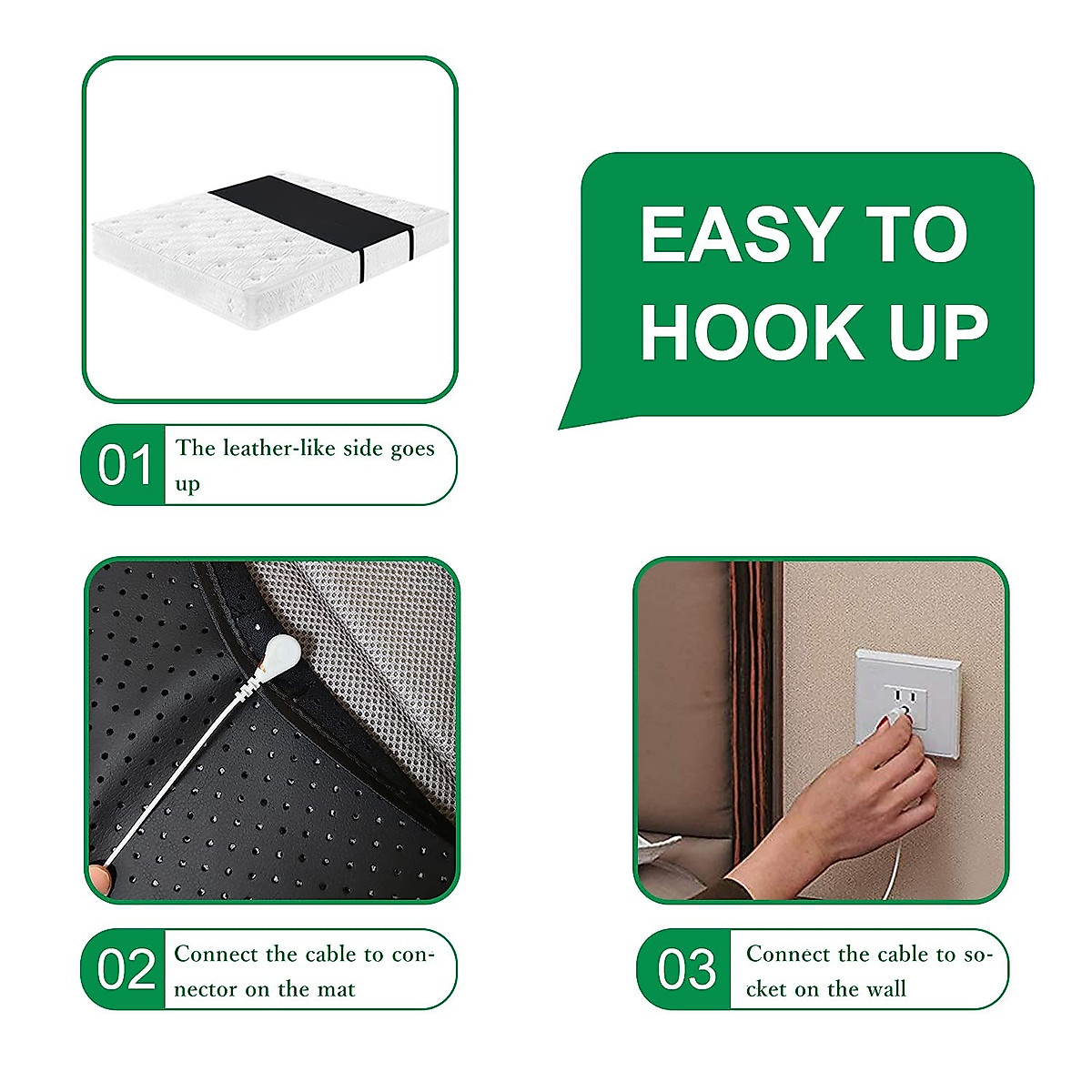 EASY TO HOOK UP

01 The leather-like side goes up

02 Connect the cable to connector on the mat

03 Connect the cable to socket on the wall