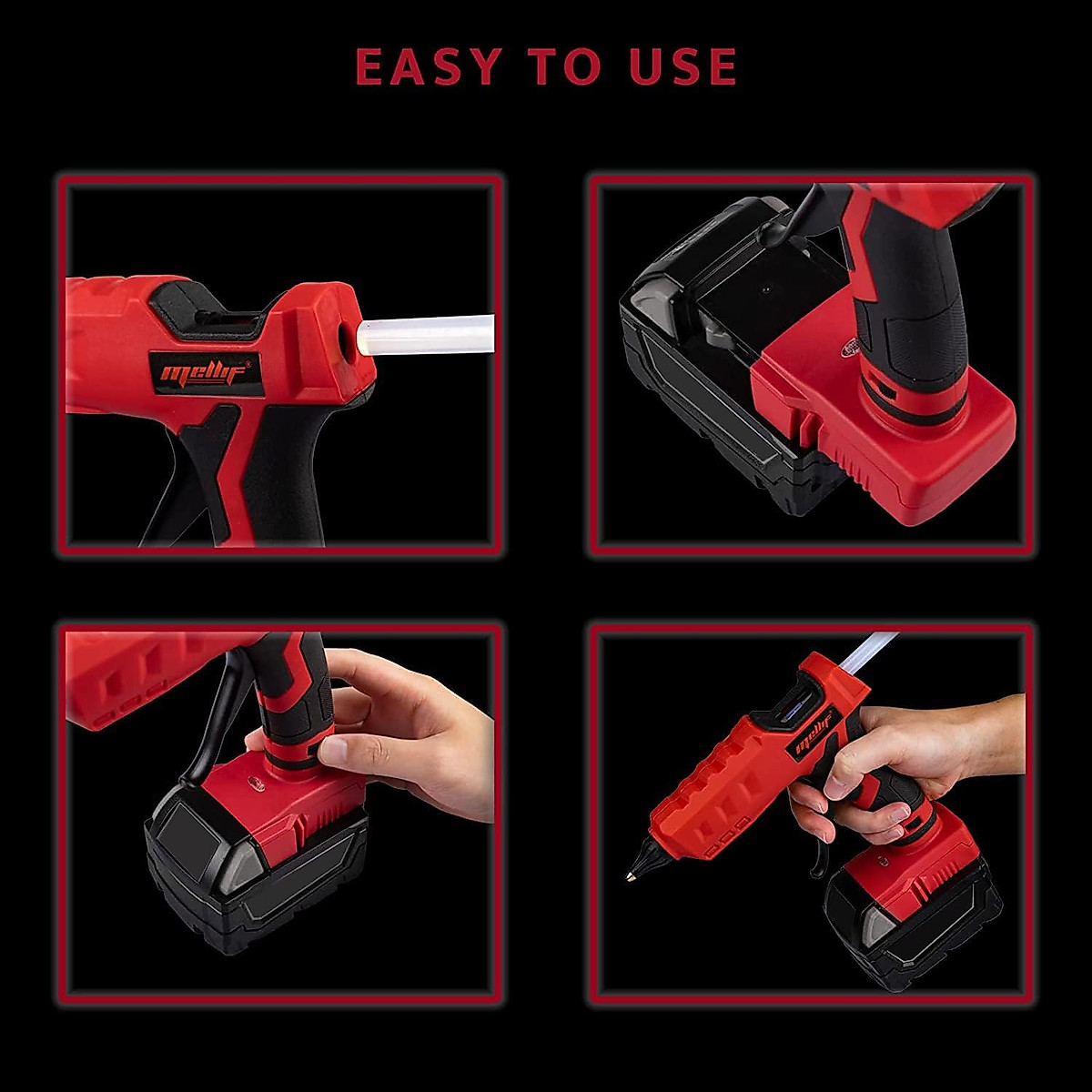 EASY TO USE

mellif

mellif