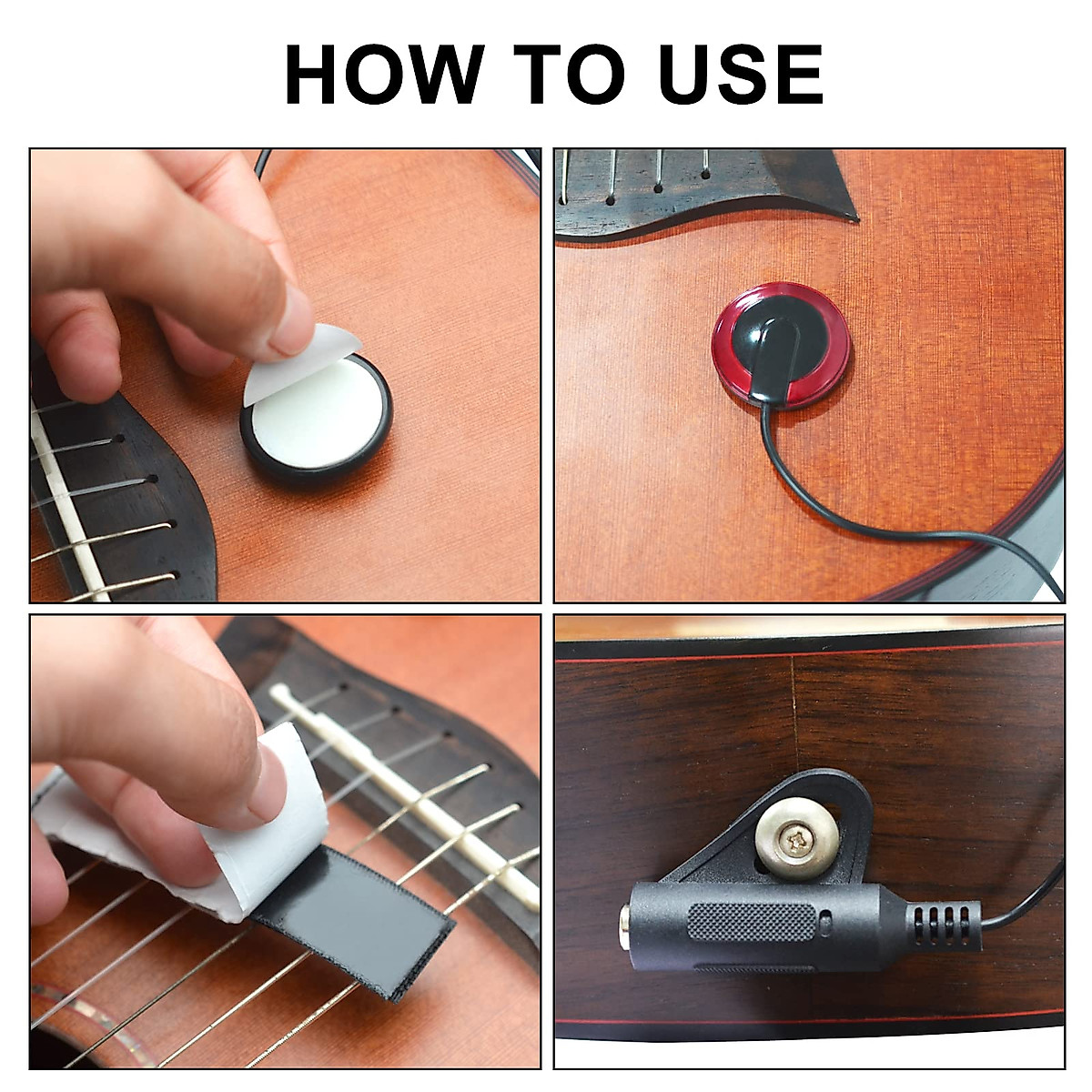 HOW TO USE