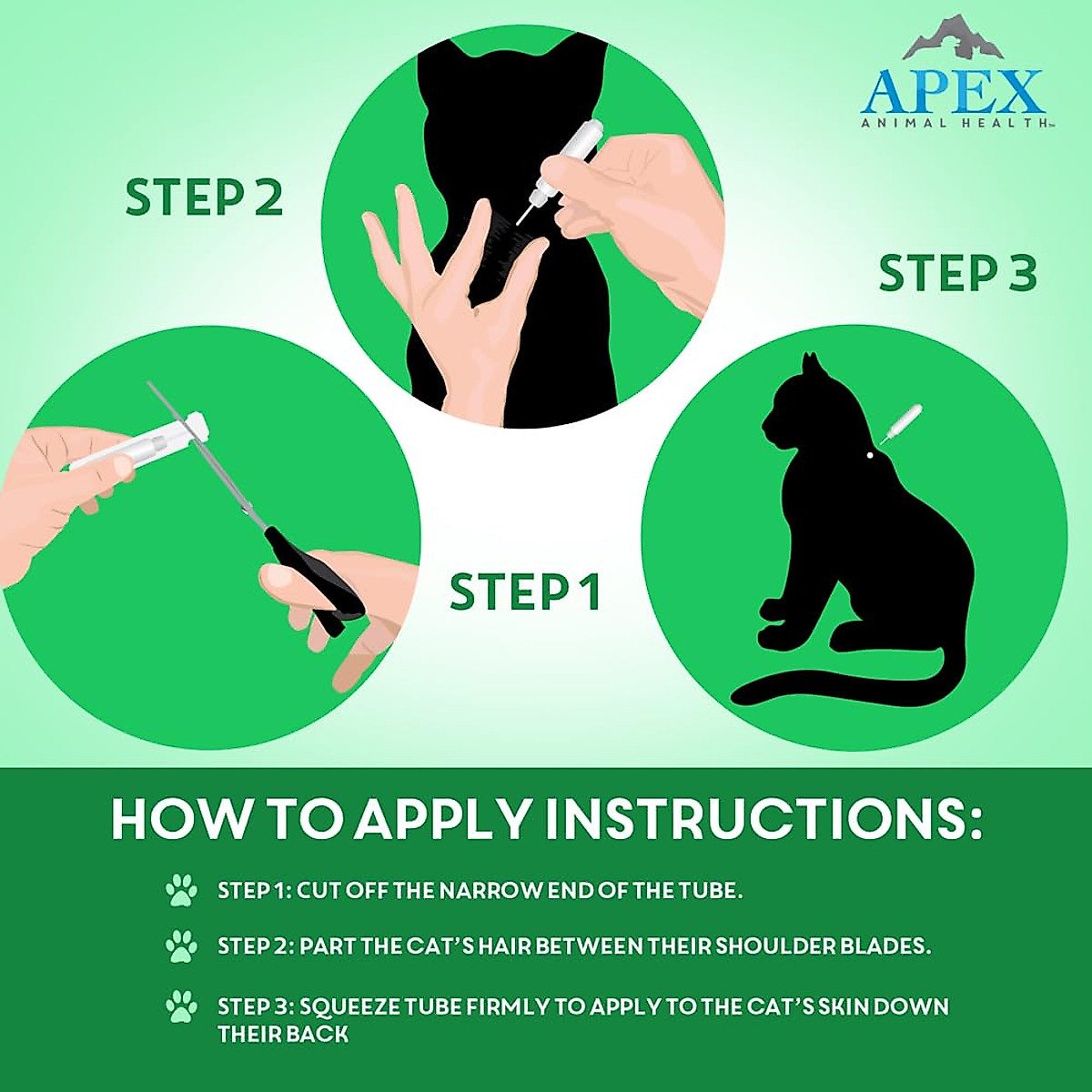 APEX
ANIMAL HEALTH™

STEP 2

STEP 3

STEP 1

HOW TO APPLY INSTRUCTIONS:

STEP 1: CUT OFF THE NARROW END OF THE TUBE.

STEP 2: PART THE CAT'S HAIR BETWEEN THEIR SHOULDER BLADES.

STEP 3: SQUEEZE TUBE FIRMLY TO APPLY TO THE CAT'S SKIN DOWN THEIR BACK