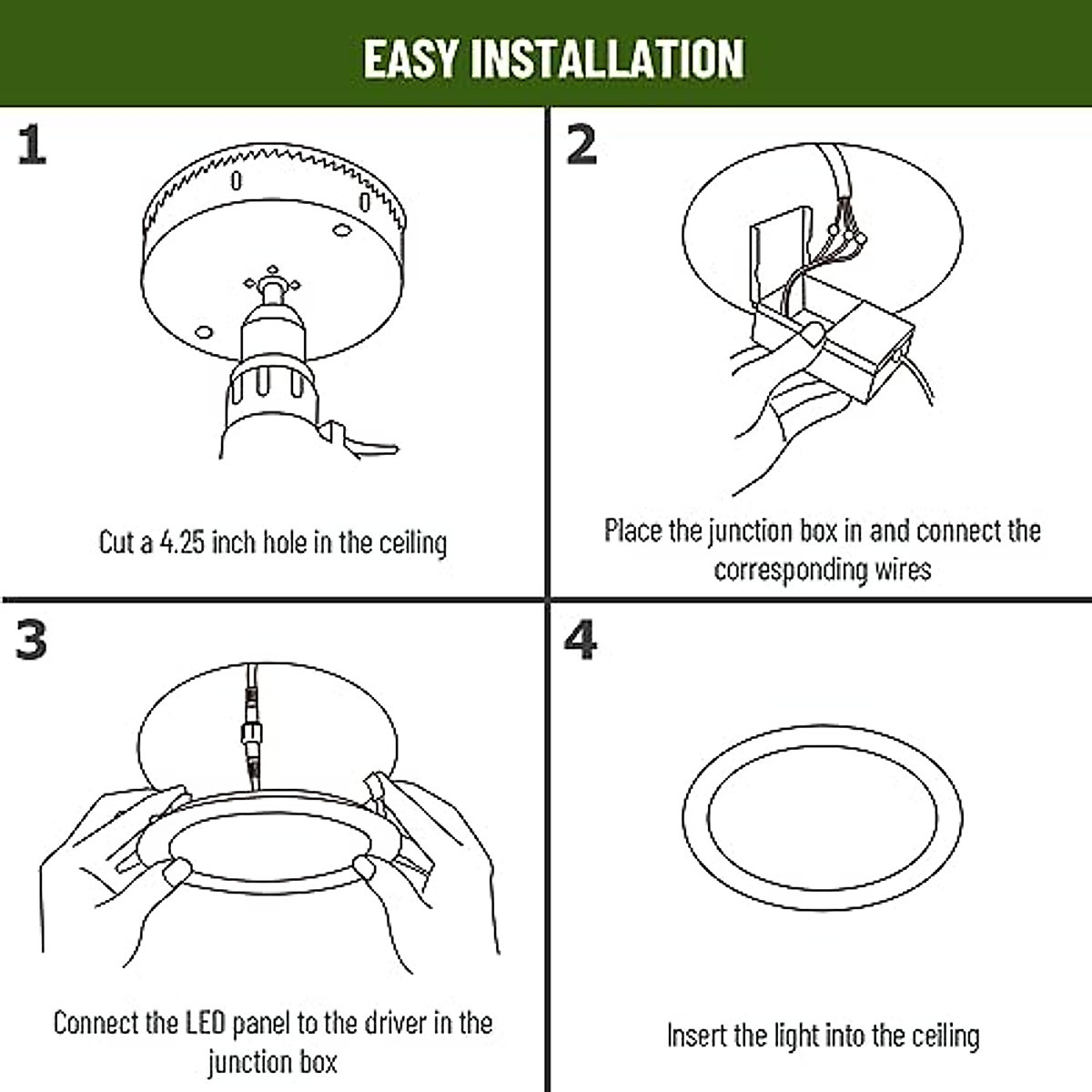 EASY INSTALLATION

1

Cut a 4.25 inch hole in the ceiling

2

Place the junction box in and connect the corresponding wires

3

Connect the LED panel to the driver in the junction box

4

Insert the light into the ceiling