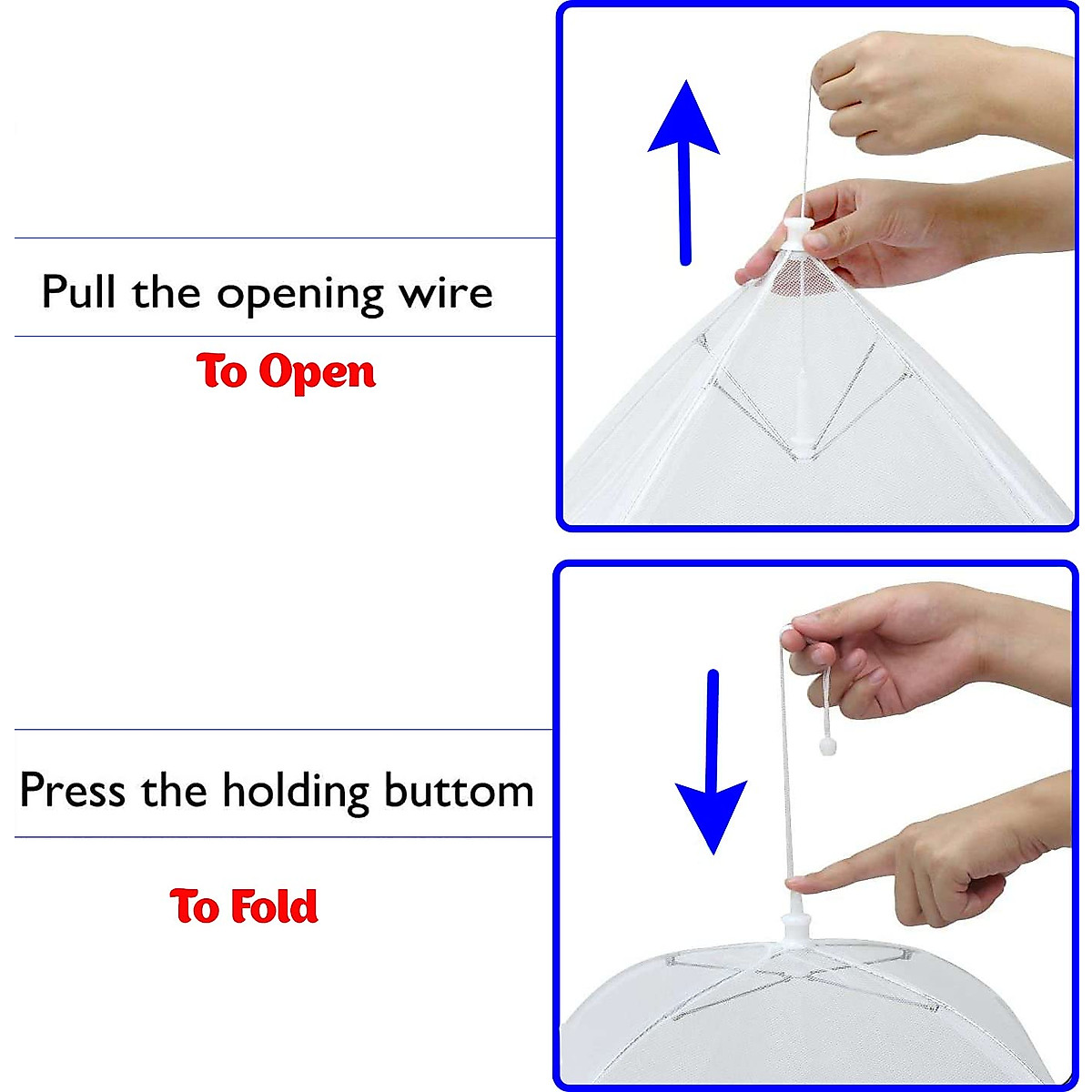 Pull the opening wire

To Open

Press the holding buttom

To Fold