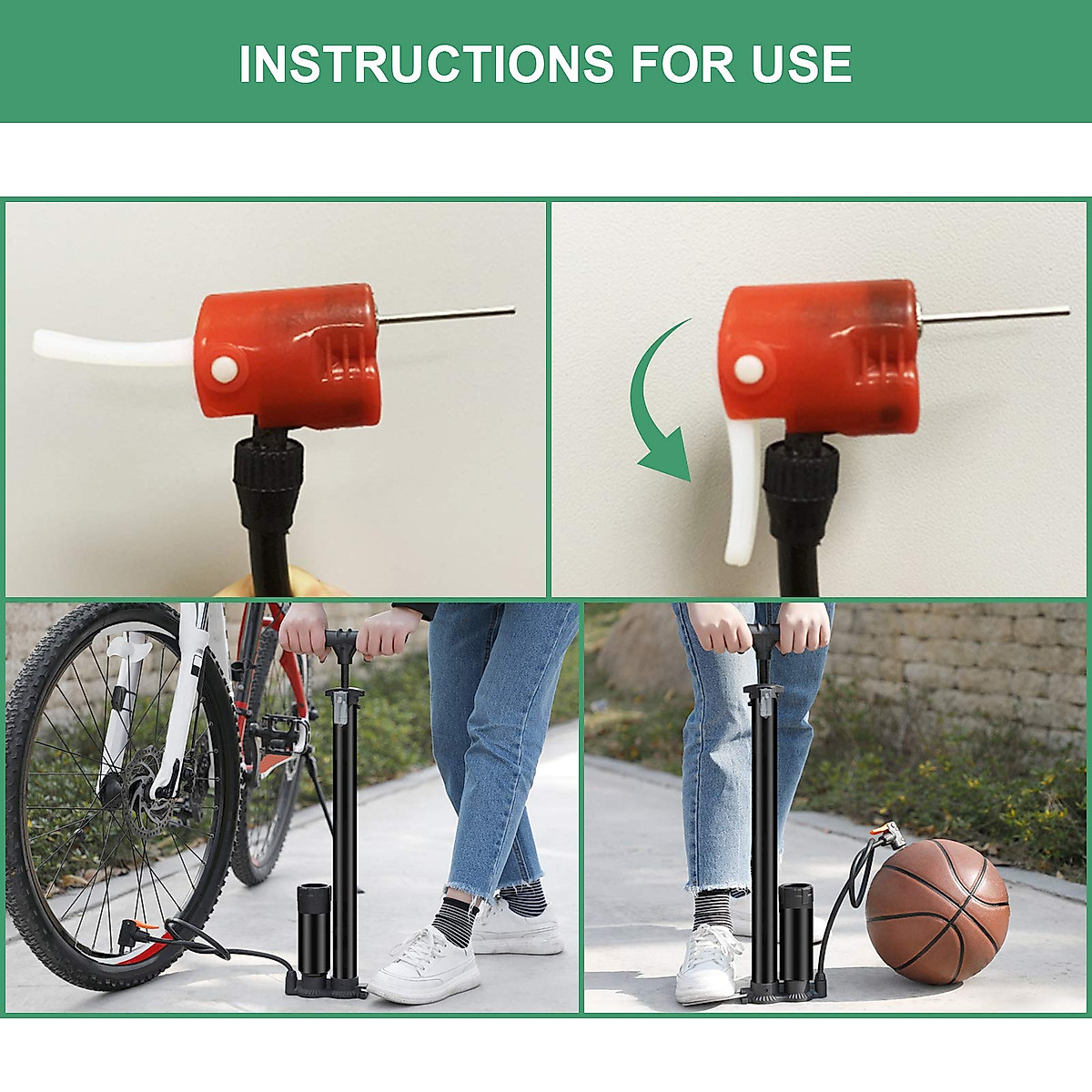 INSTRUCTIONS FOR USE