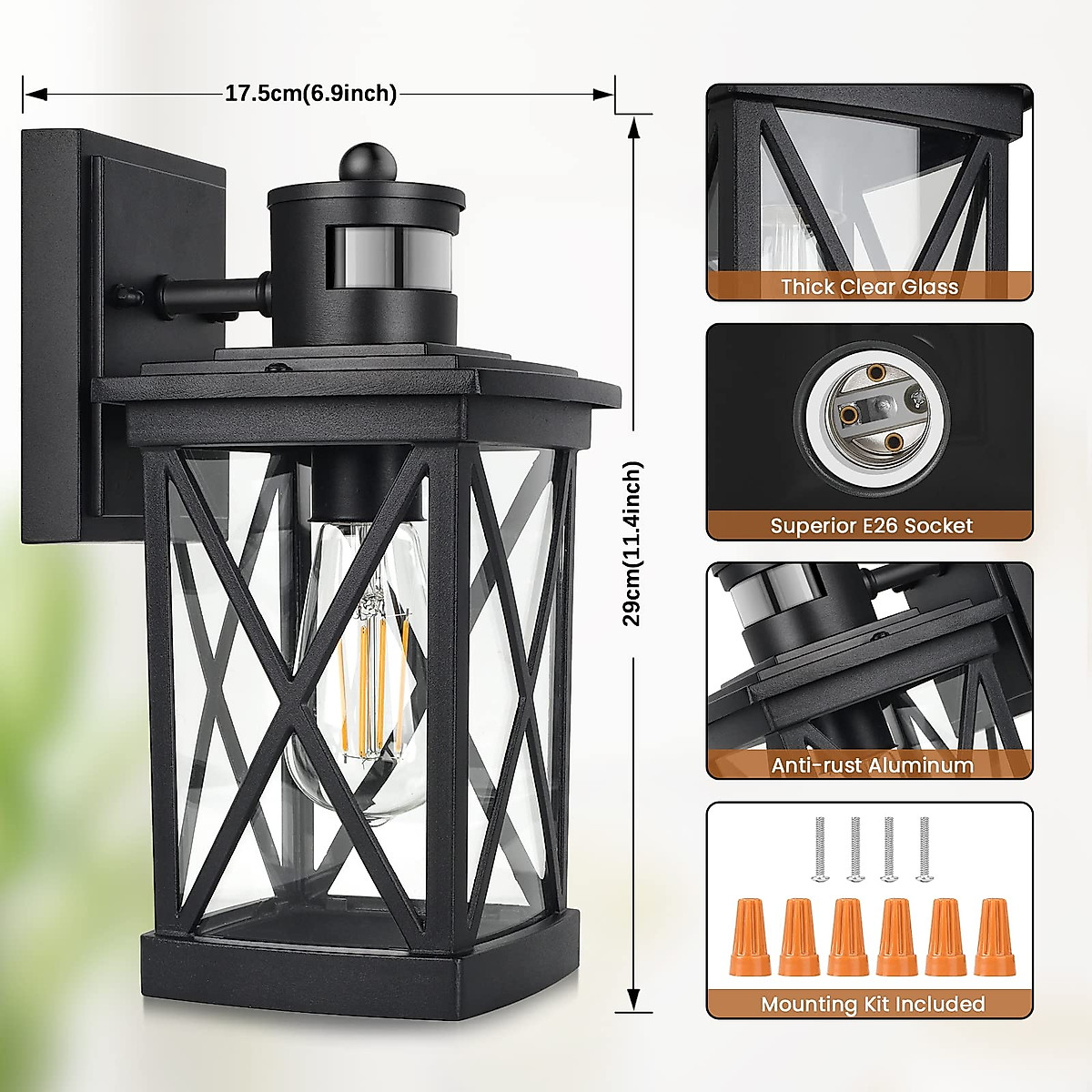 17.5cm(6.9inch)

29cm(11.4inch)

Thick Clear Glass

Superior E26 Socket

Anti-rust Aluminum

Mounting Kit Included