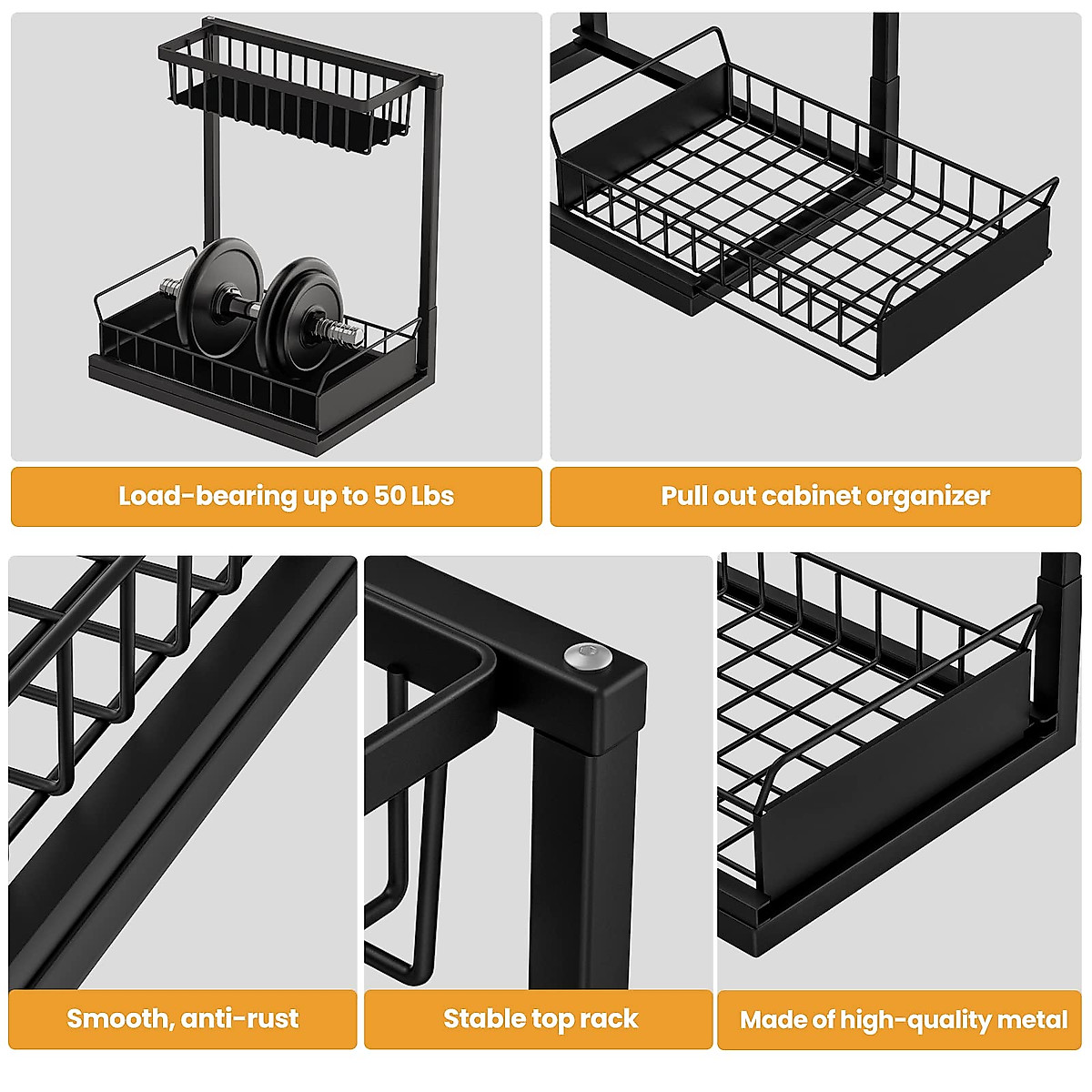 Load-bearing up to 50 Lbs

Pull out cabinet organizer

Smooth, anti-rust

Stable top rack

Made of high-quality metal