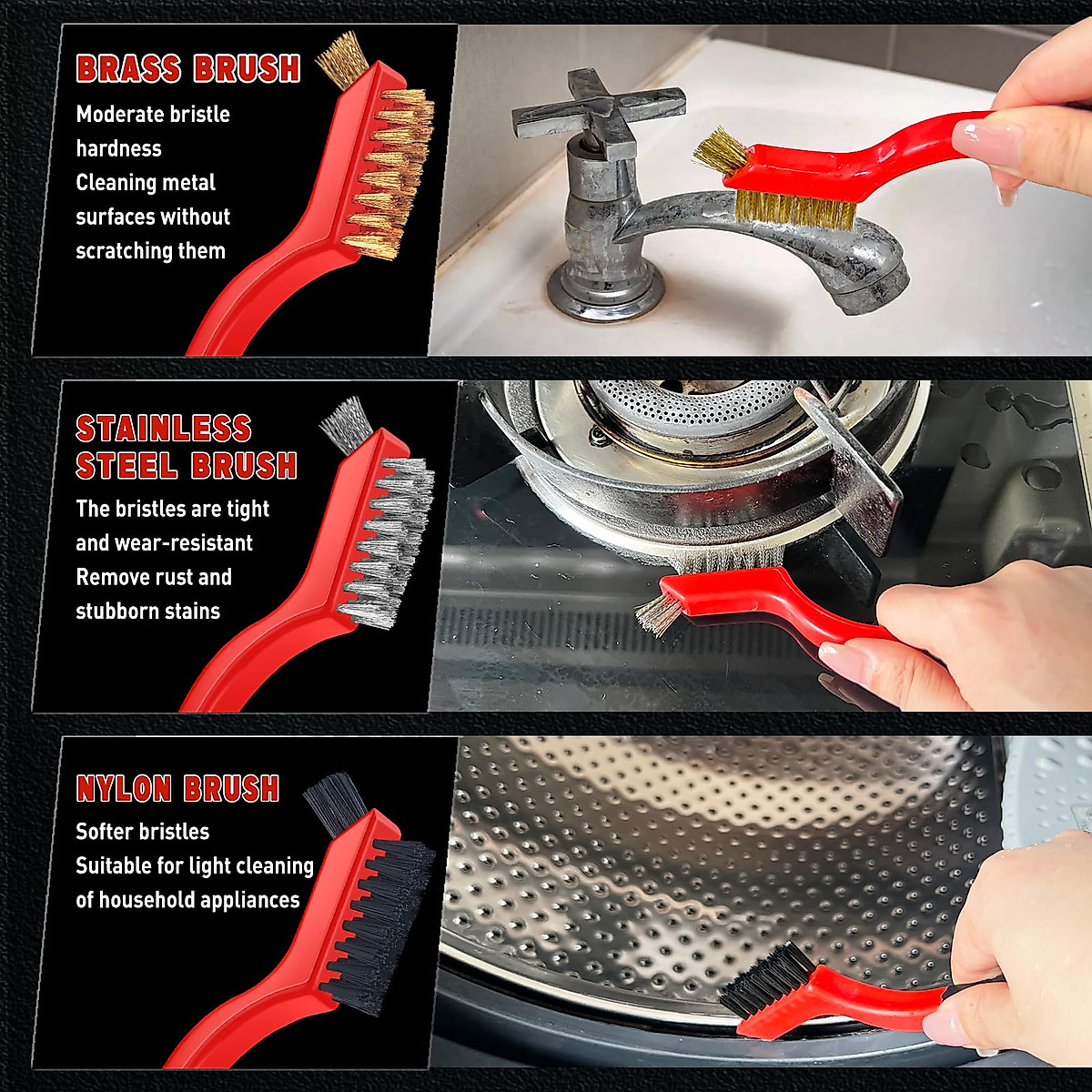 BRASS BRUSH
Moderate bristle hardness
Cleaning metal surfaces without scratching them

STAINLESS STEEL BRUSH
The bristles are tight and wear-resistant
Remove rust and stubborn stains

NYLON BRUSH
Softer bristles
Suitable for light cleaning of household appliances