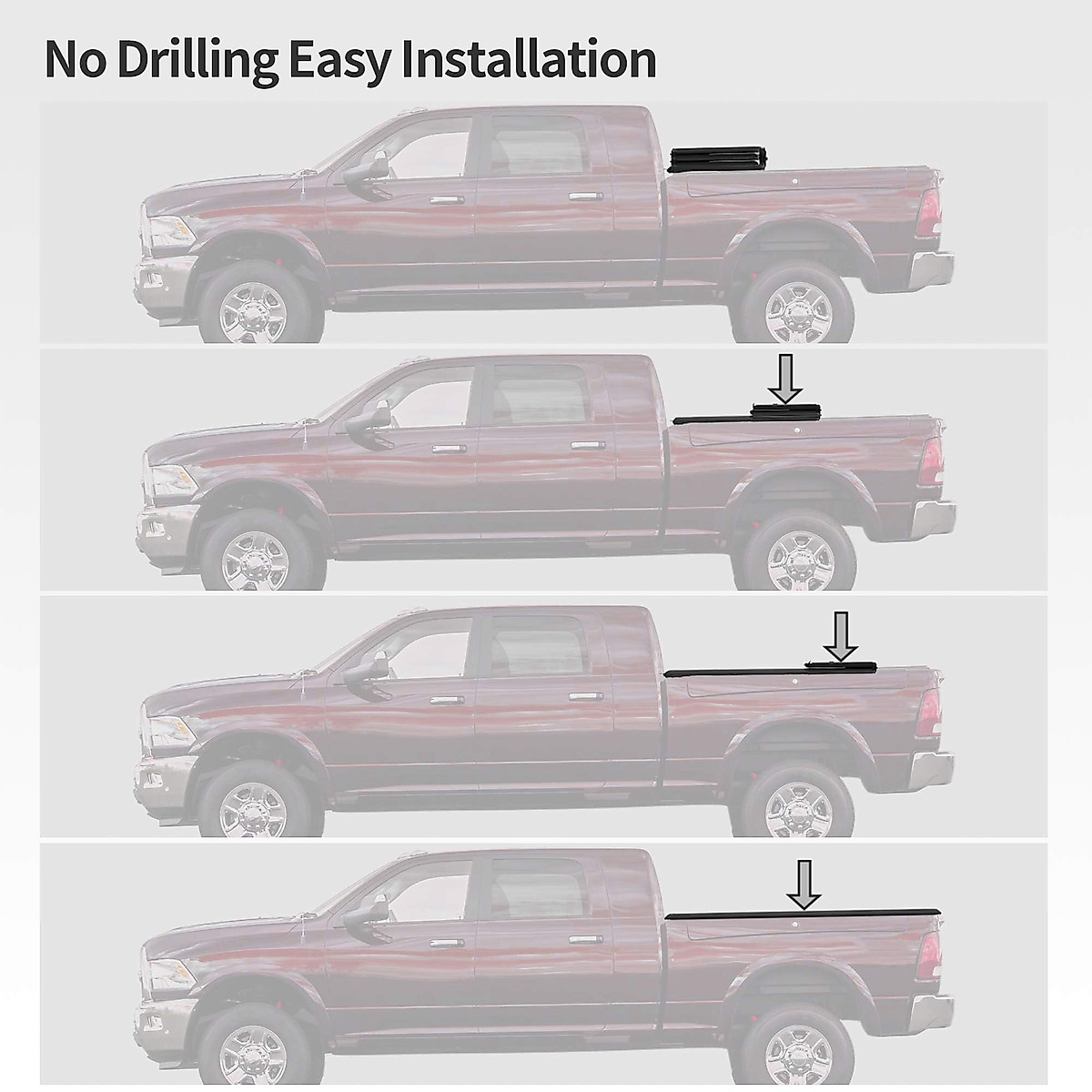 No Drilling Easy Installation