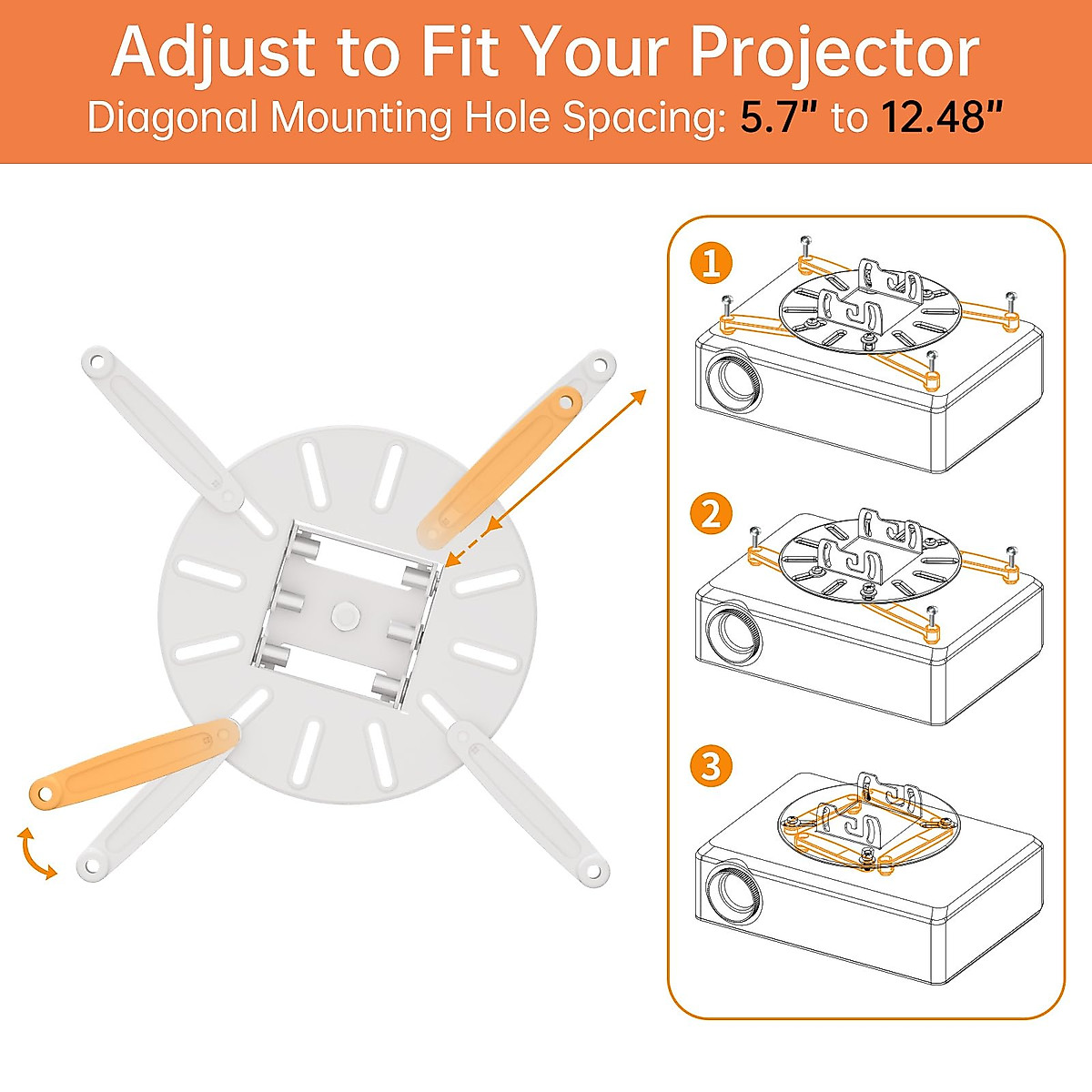 Adjust to Fit Your Projector

Diagonal Mounting Hole Spacing: 5.7" to 12.48"

1

2

3