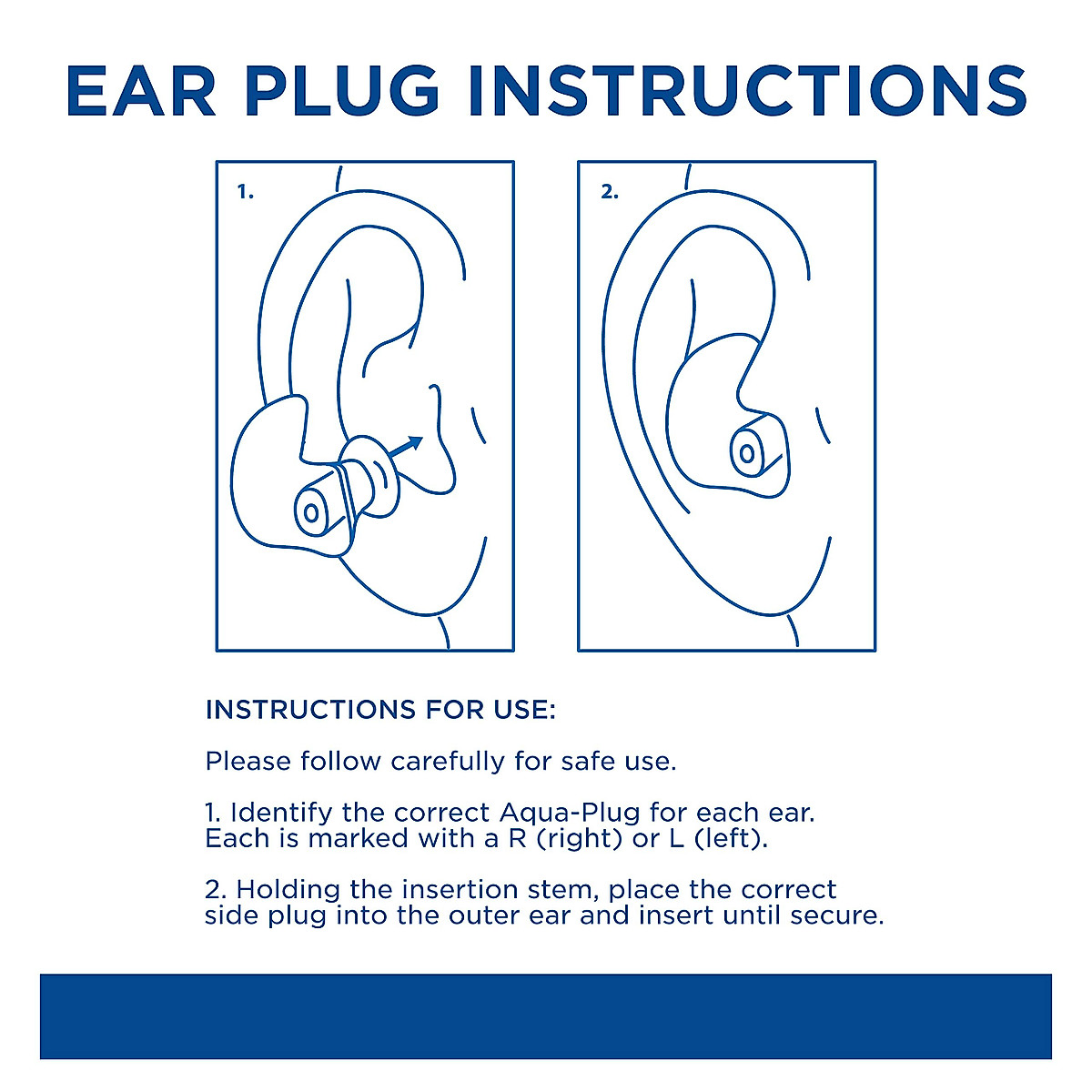 EAR PLUG INSTRUCTIONS

1.

2.

INSTRUCTIONS FOR USE:

Please follow carefully for safe use.

1. Identify the correct Aqua-Plug for each ear. Each is marked with a R (right) or L (left).

2. Holding the insertion stem, place the correct side plug into the outer ear and insert until secure.