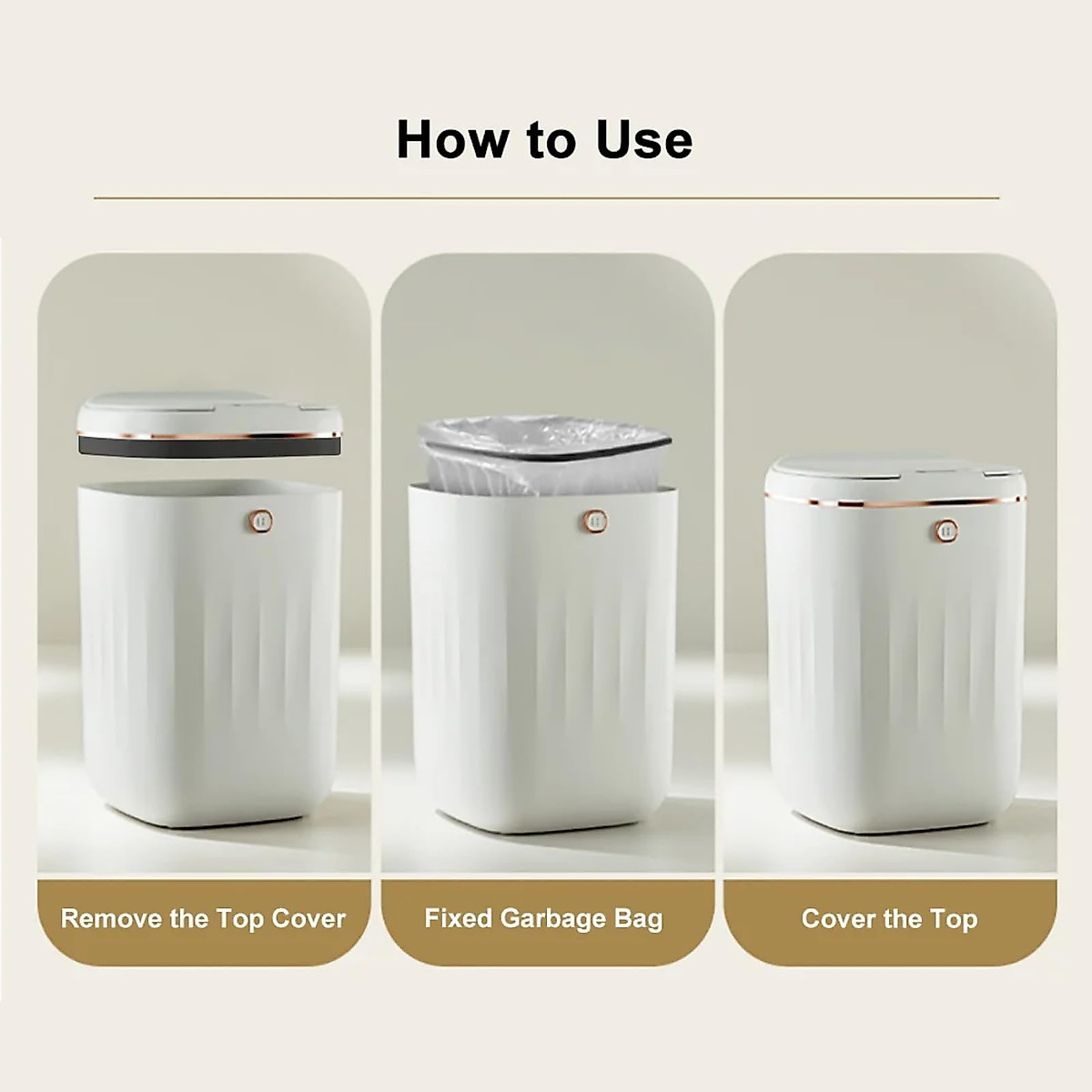 How to Use

Remove the Top Cover

Fixed Garbage Bag

Cover the Top