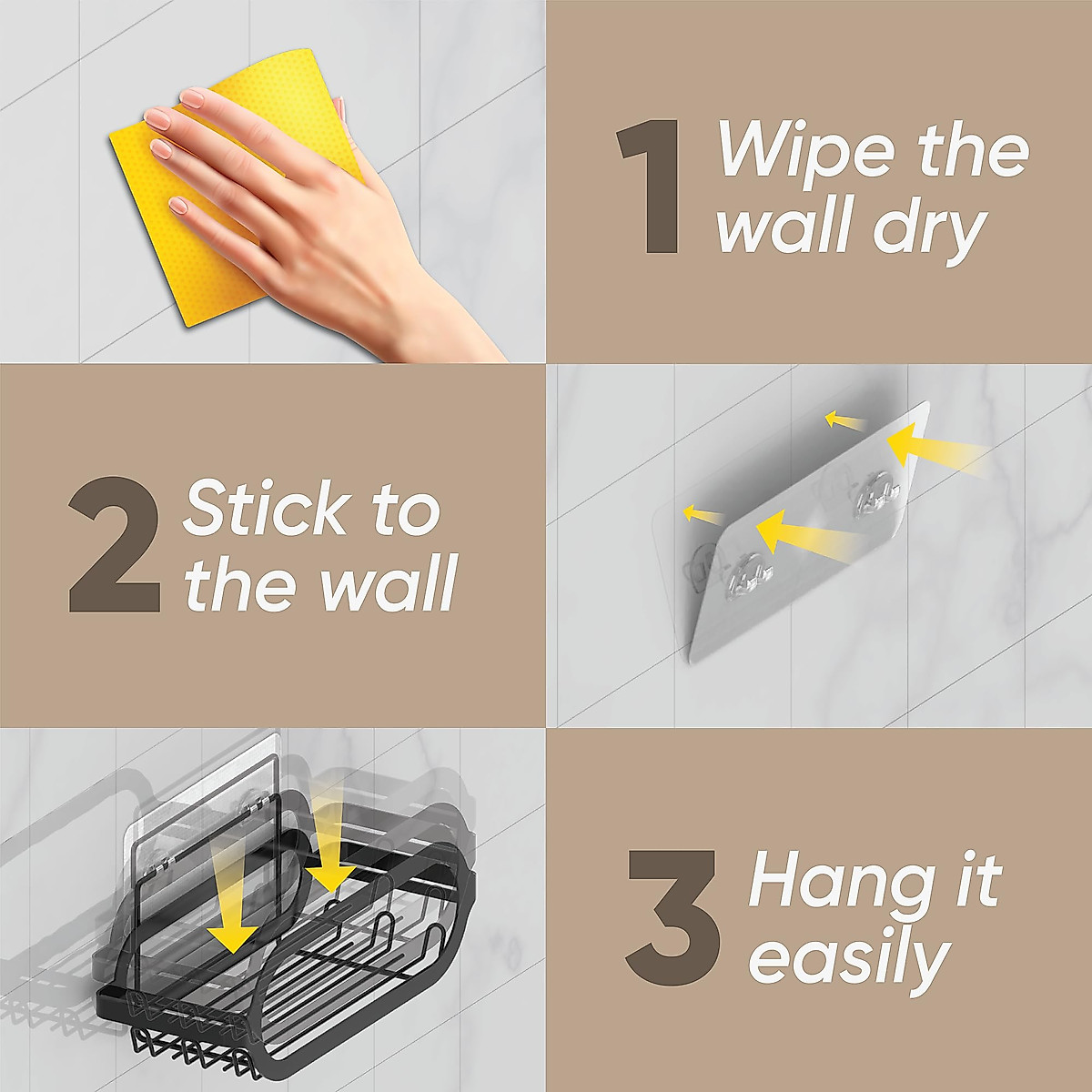 1 Wipe the wall dry

2 Stick to the wall

3 Hang it easily