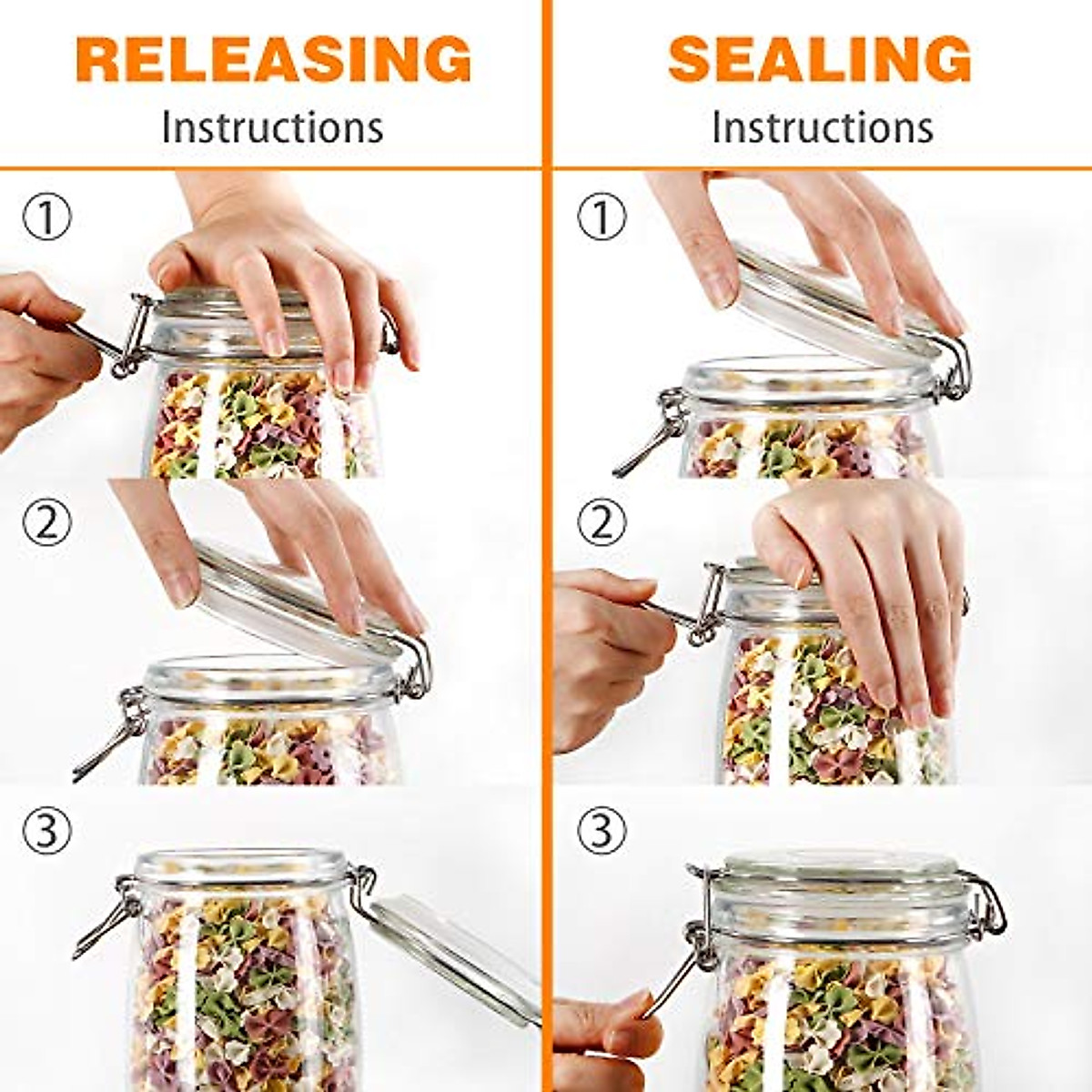 RELEASING
Instructions

①

②

③

SEALING
Instructions

①

②

③