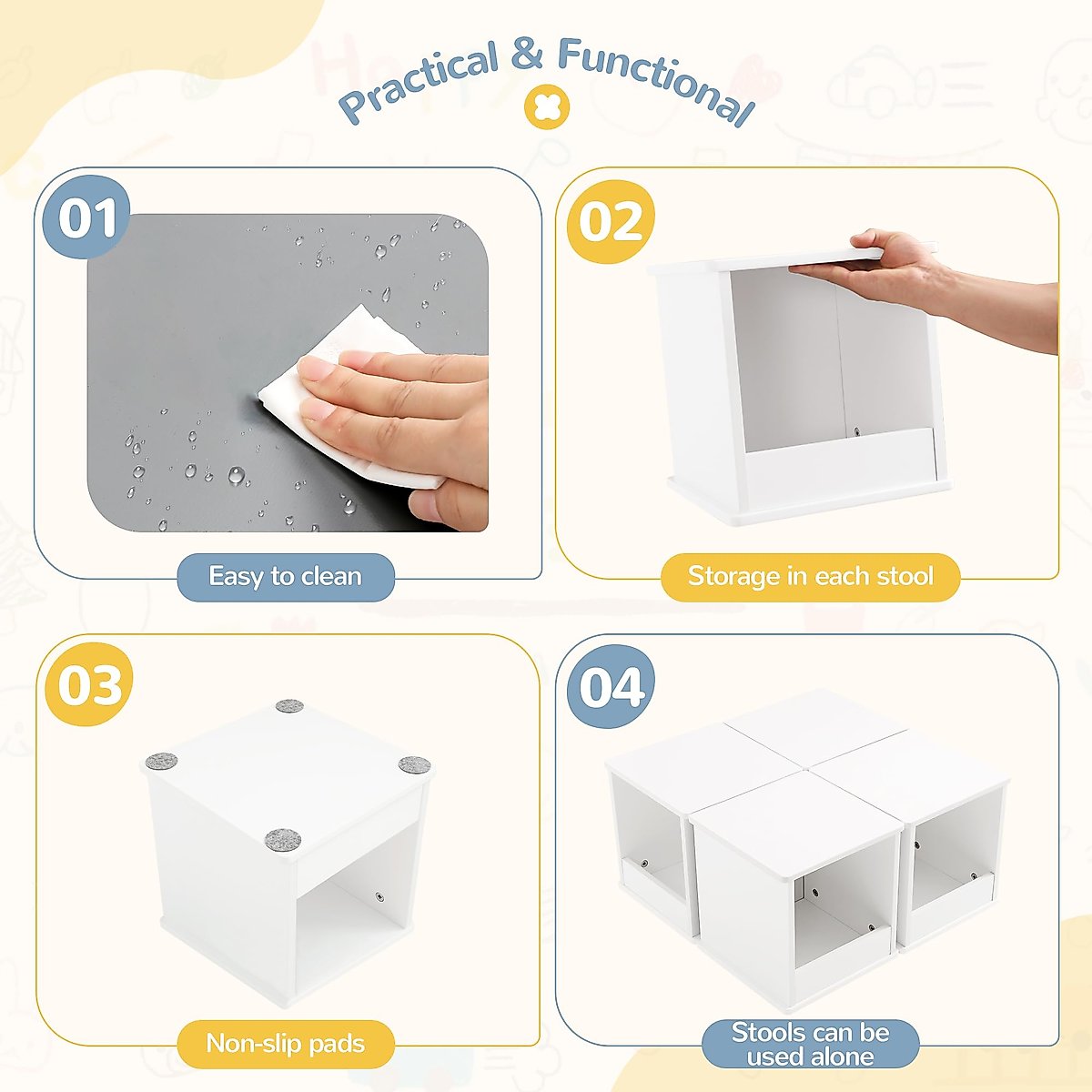 Practical & Functional

01

Easy to clean

02

Storage in each stool

03

Non-slip pads

04

Stools can be used alone