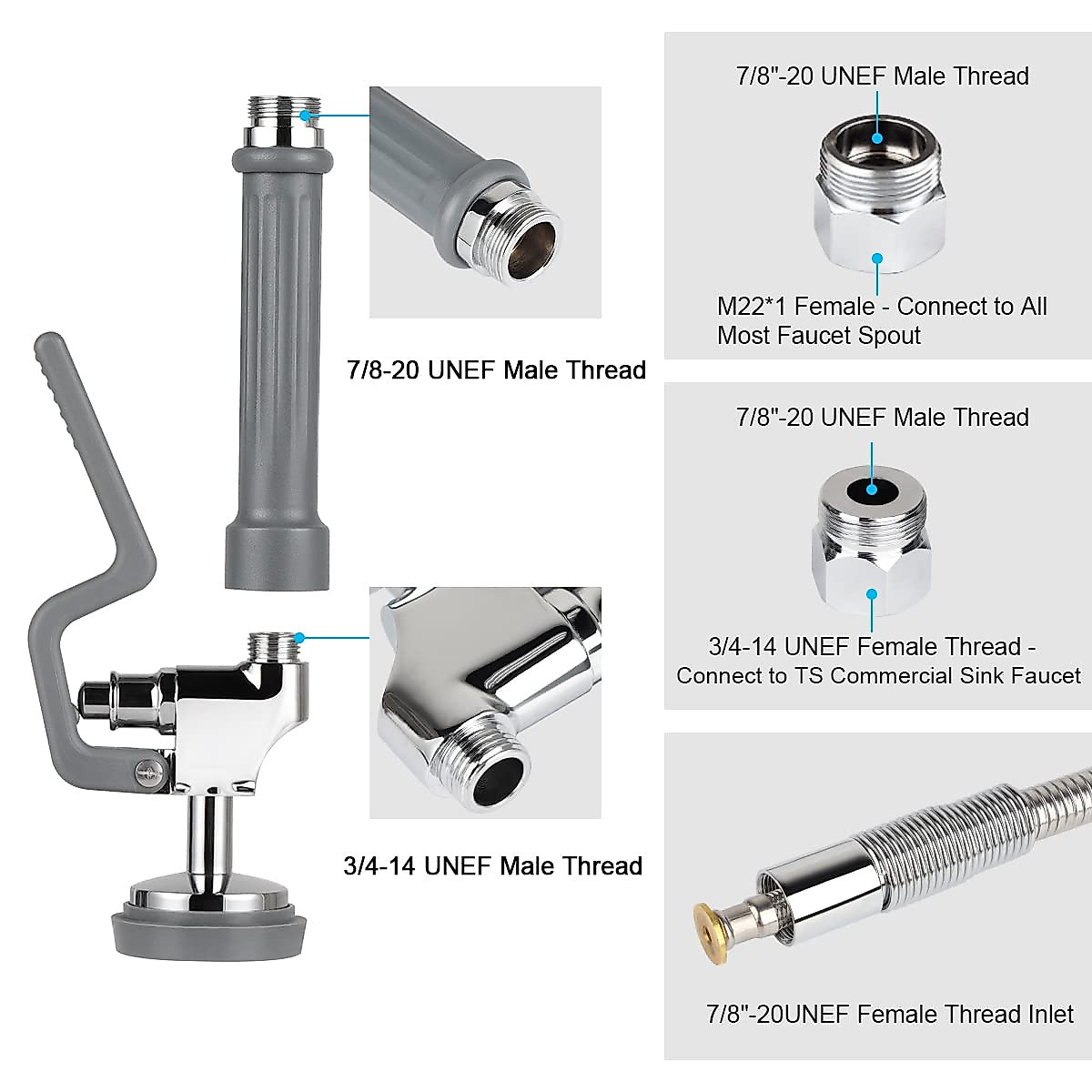 7/8-20 UNEF Male Thread

3/4-14 UNEF Male Thread

7/8"-20 UNEF Male Thread

M22*1 Female - Connect to All Most Faucet Spout

7/8"-20 UNEF Male Thread

3/4-14 UNEF Female Thread - Connect to TS Commercial Sink Faucet

7/8"-20UNEF Female Thread Inlet