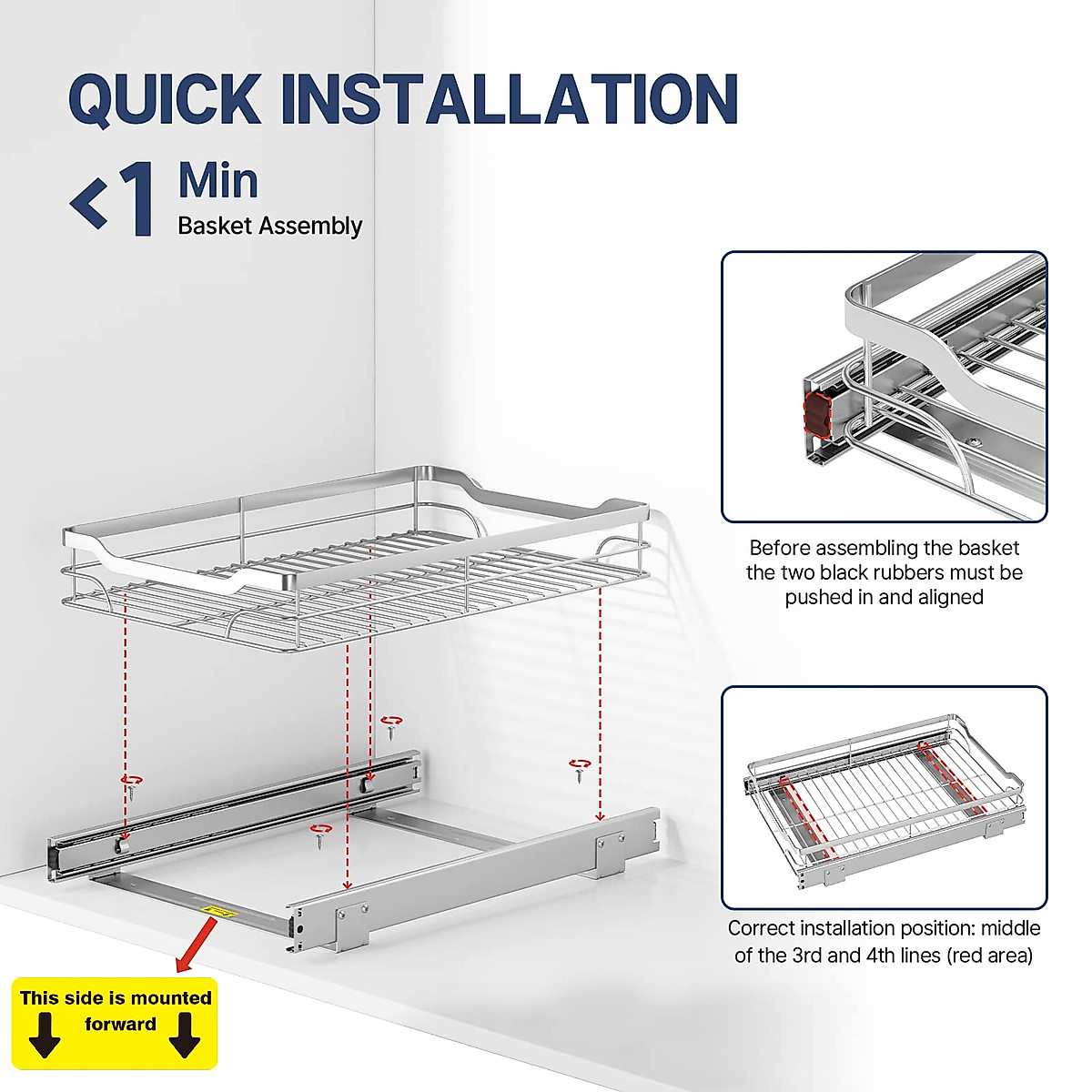 QUICK INSTALLATION

<1 Min
Basket Assembly

Before assembling the basket the two black rubbers must be pushed in and aligned

Correct installation position: middle of the 3rd and 4th lines (red area)

This side is mounted forward