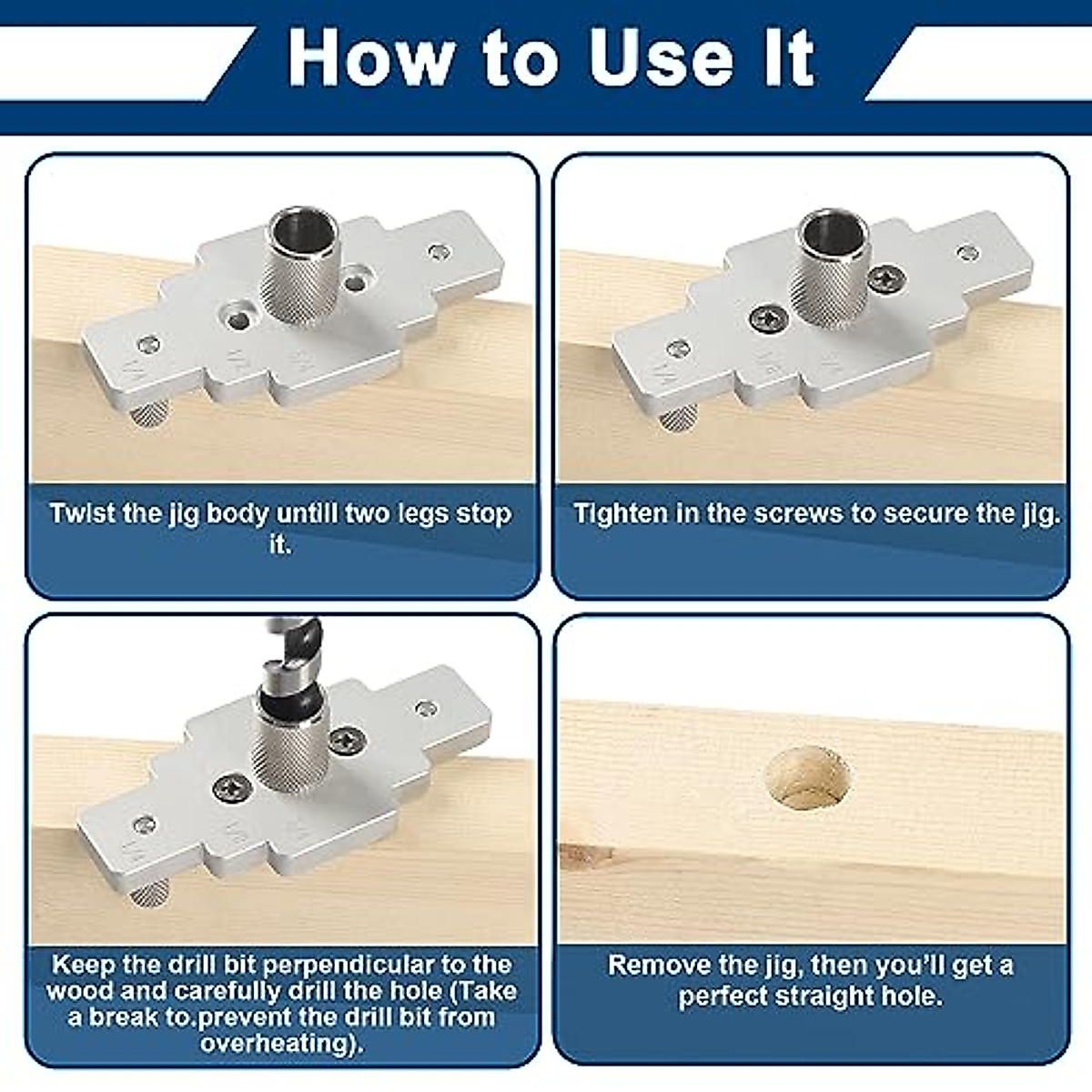 How to Use It

Twist the jig body untill two legs stop it.

Tighten in the screws to secure the jig.

Keep the drill bit perpendicular to the wood and carefully drill the hole (Take a break to.prevent the drill bit from overheating).

Remove the jig, then you'll get a perfect straight hole.