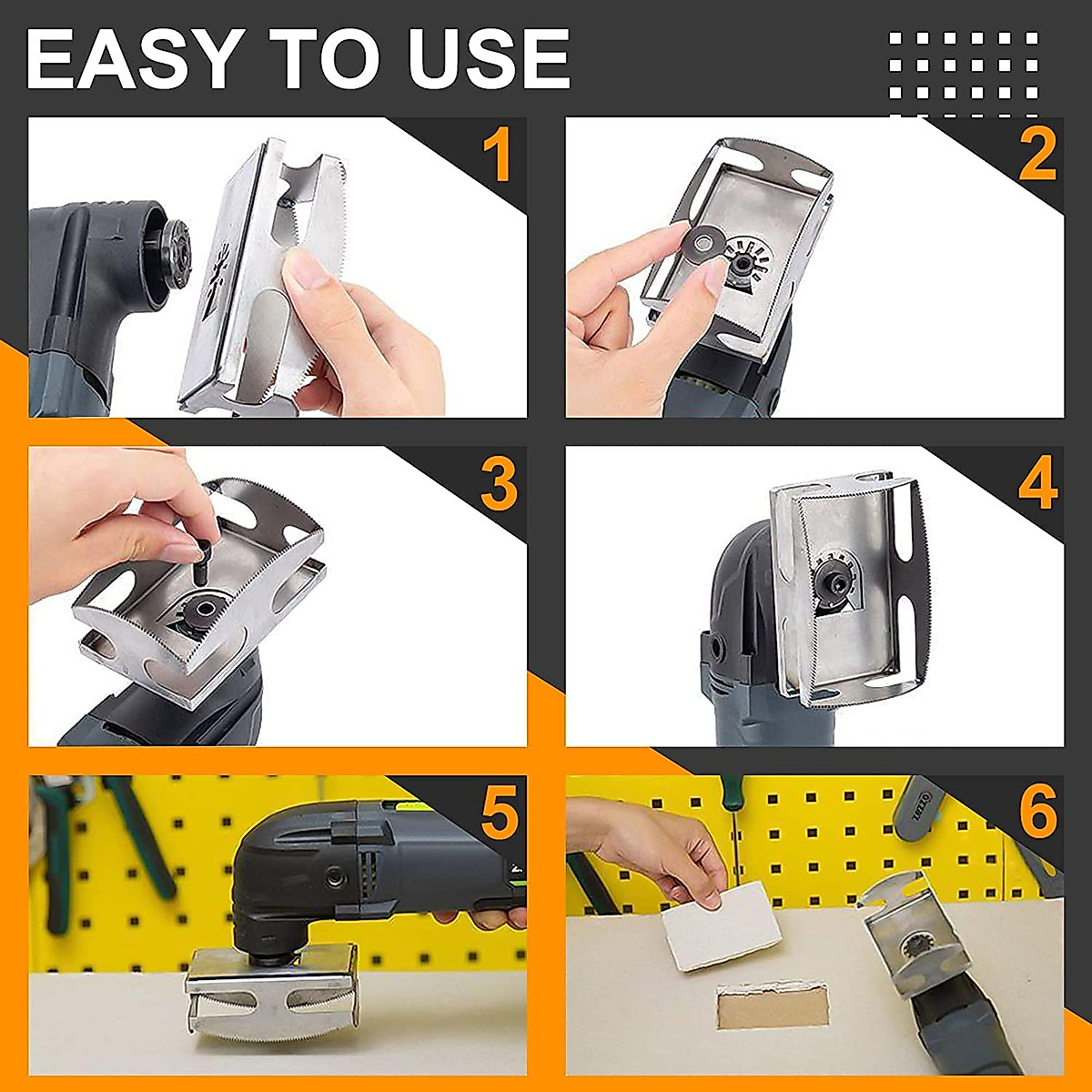 EASY TO USE

1

2

3

4

5

6