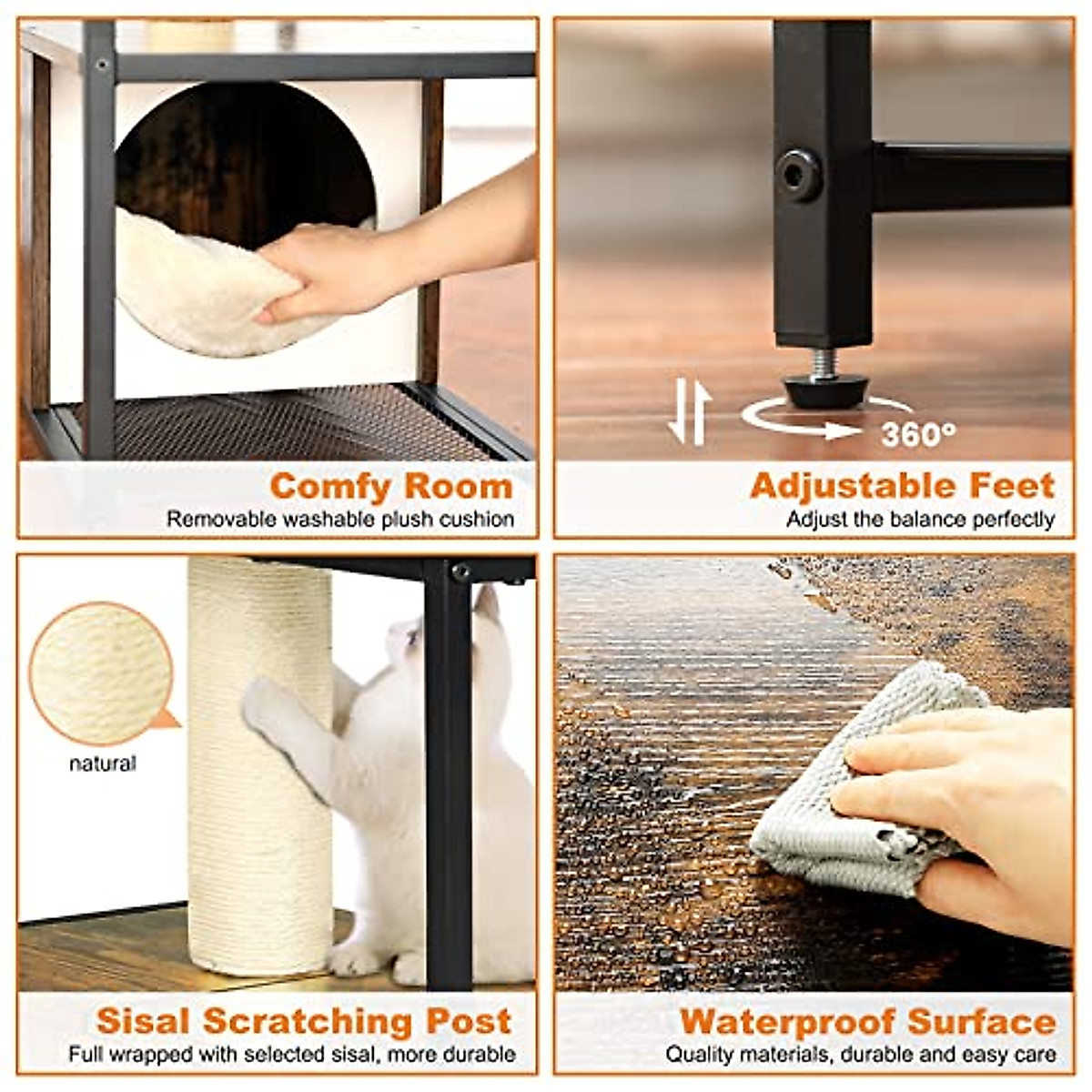 Comfy Room
Removable washable plush cushion

360°

Adjustable Feet
Adjust the balance perfectly

natural

Sisal Scratching Post
Full wrapped with selected sisal, more durable

Waterproof Surface
Quality materials, durable and easy care