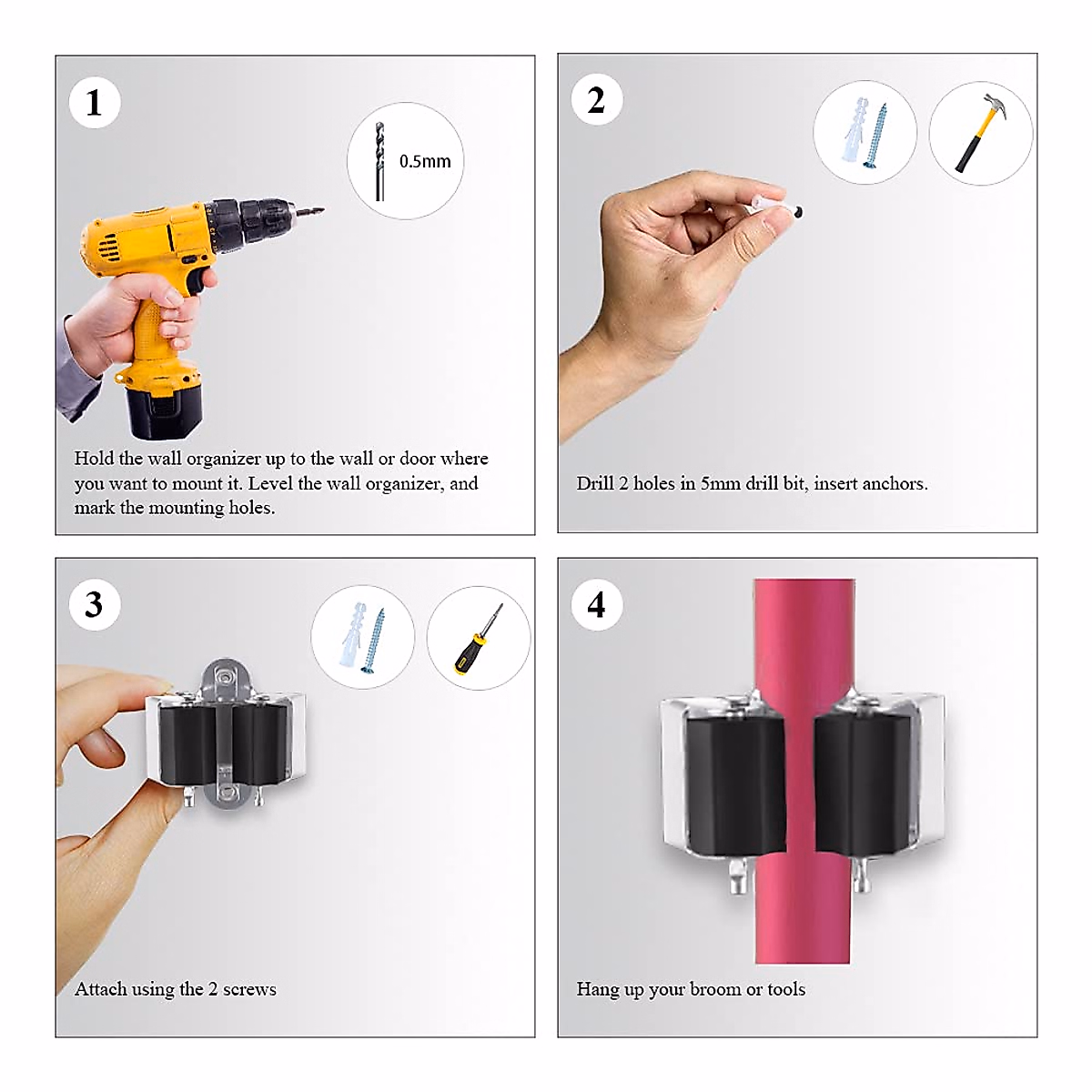 1

0.5mm

Hold the wall organizer up to the wall or door where you want to mount it. Level the wall organizer, and mark the mounting holes.

2

Drill 2 holes in 5mm drill bit, insert anchors.

3

Attach using the 2 screws

4

Hang up your broom or tools