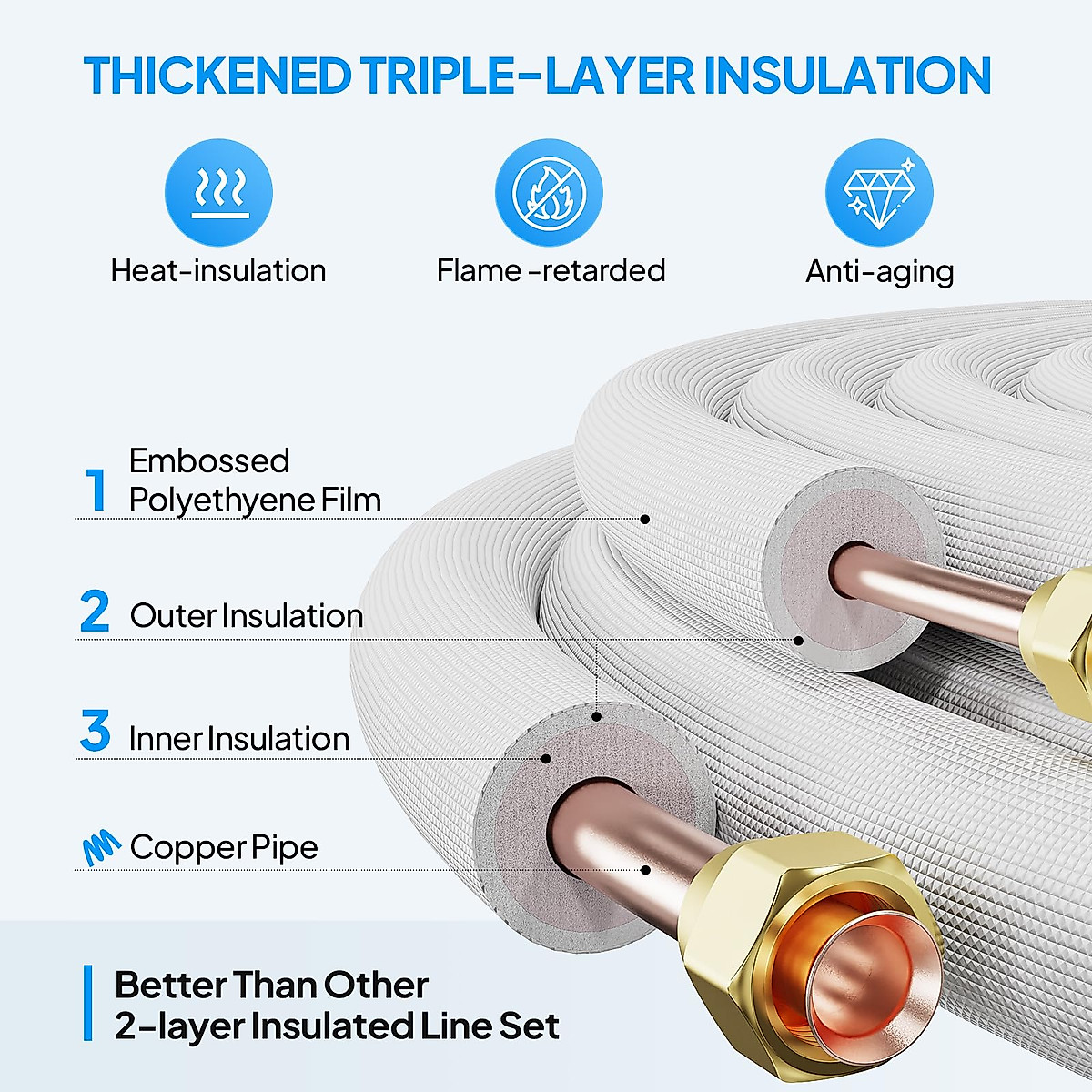 THICKENED TRIPLE-LAYER INSULATION

Heat-insulation

Flame -retarded

Anti-aging

1 Embossed Polyethyene Film

2 Outer Insulation

3 Inner Insulation

Copper Pipe

Better Than Other 2-layer Insulated Line Set