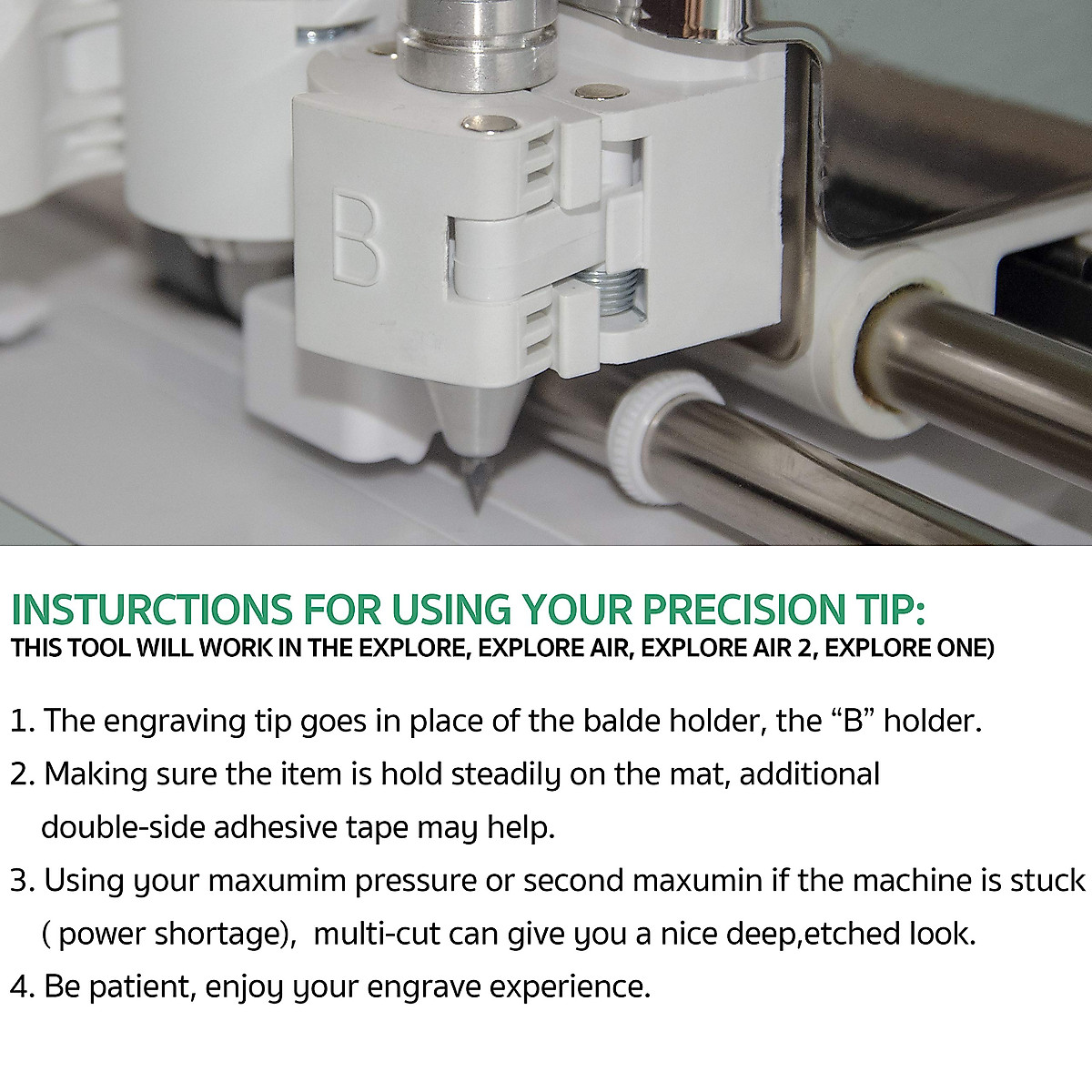 B

INSTURCTIONS FOR USING YOUR PRECISION TIP:
THIS TOOL WILL WORK IN THE EXPLORE, EXPLORE AIR, EXPLORE AIR 2, EXPLORE ONE)

1. The engraving tip goes in place of the balde holder, the “B” holder.

2. Making sure the item is hold steadily on the mat, additional double-side adhesive tape may help.

3. Using your maxumim pressure or second maxumin if the machine is stuck ( power shortage), multi-cut can give you a nice deep,etched look.

4. Be patient, enjoy your engrave experience.