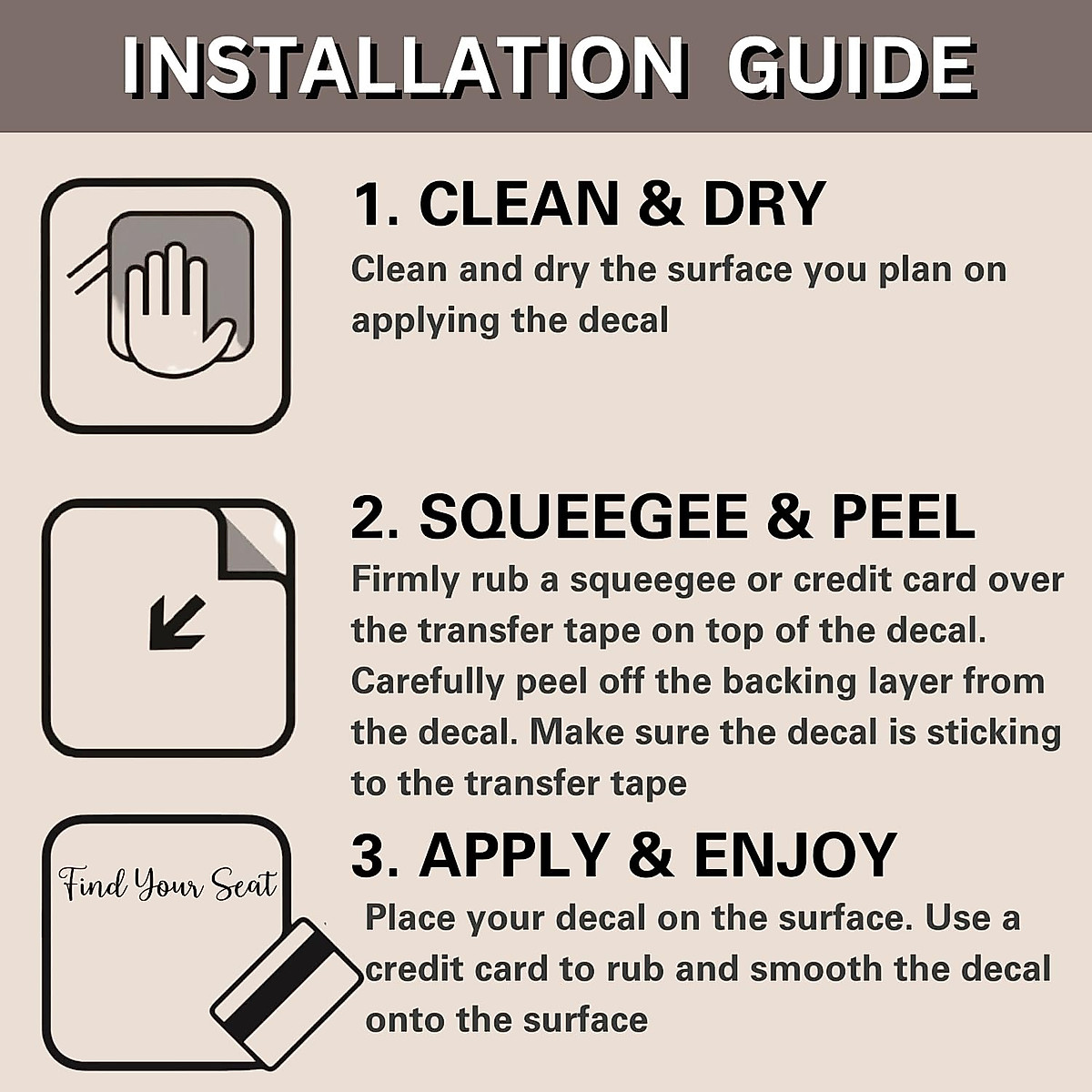 INSTALLATION GUIDE

1. CLEAN & DRY
Clean and dry the surface you plan on applying the decal

2. SQUEEGEE & PEEL
Firmly rub a squeegee or credit card over the transfer tape on top of the decal. Carefully peel off the backing layer from the decal. Make sure the decal is sticking to the transfer tape

Find Your Seat

3. APPLY & ENJOY
Place your decal on the surface. Use a credit card to rub and smooth the decal onto the surface