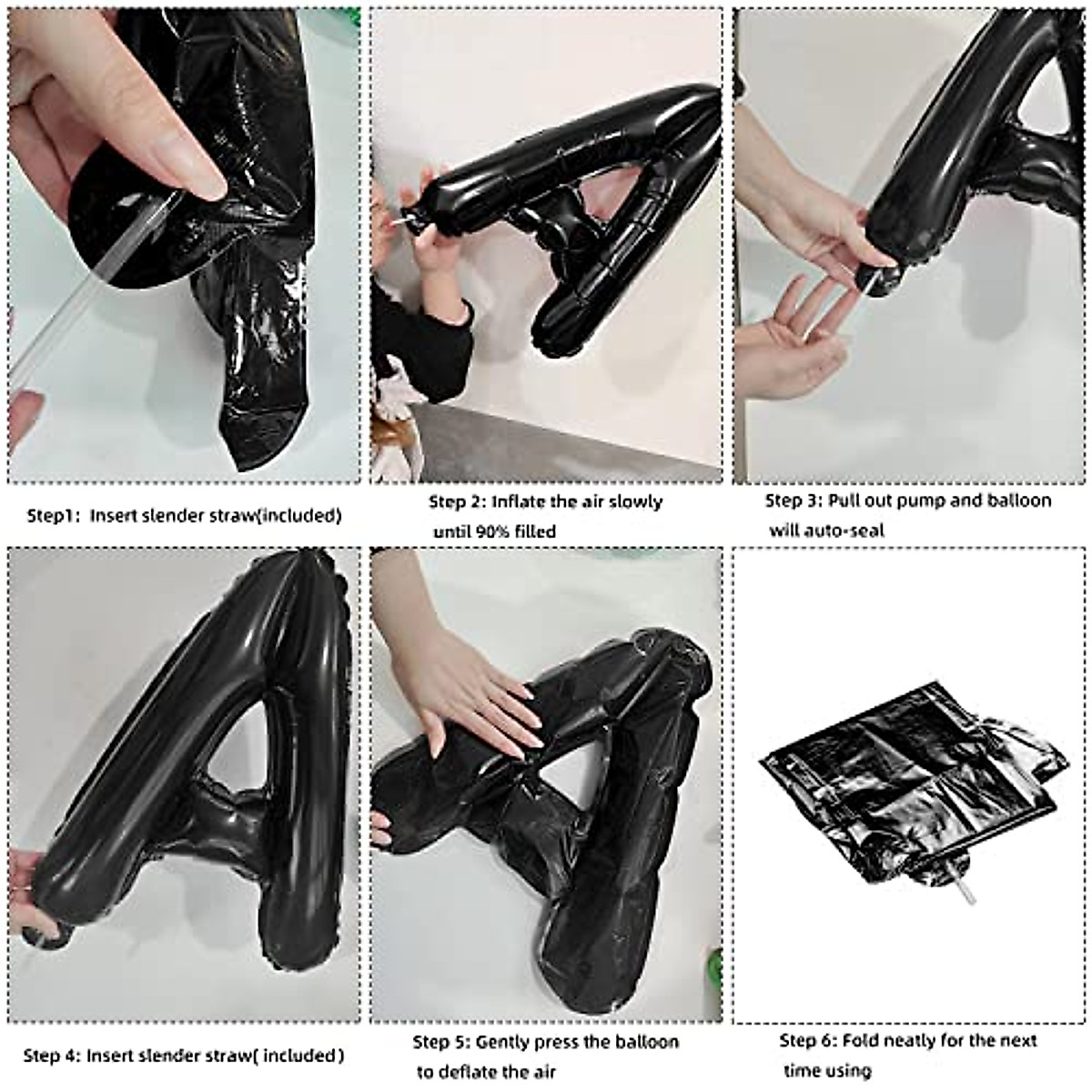 Step1: Insert slender straw(included)

Step 2: Inflate the air slowly until 90% filled

Step 3: Pull out pump and balloon will auto-seal

Step 4: Insert slender straw( included)

Step 5: Gently press the balloon to deflate the air

Step 6: Fold neatly for the next time using