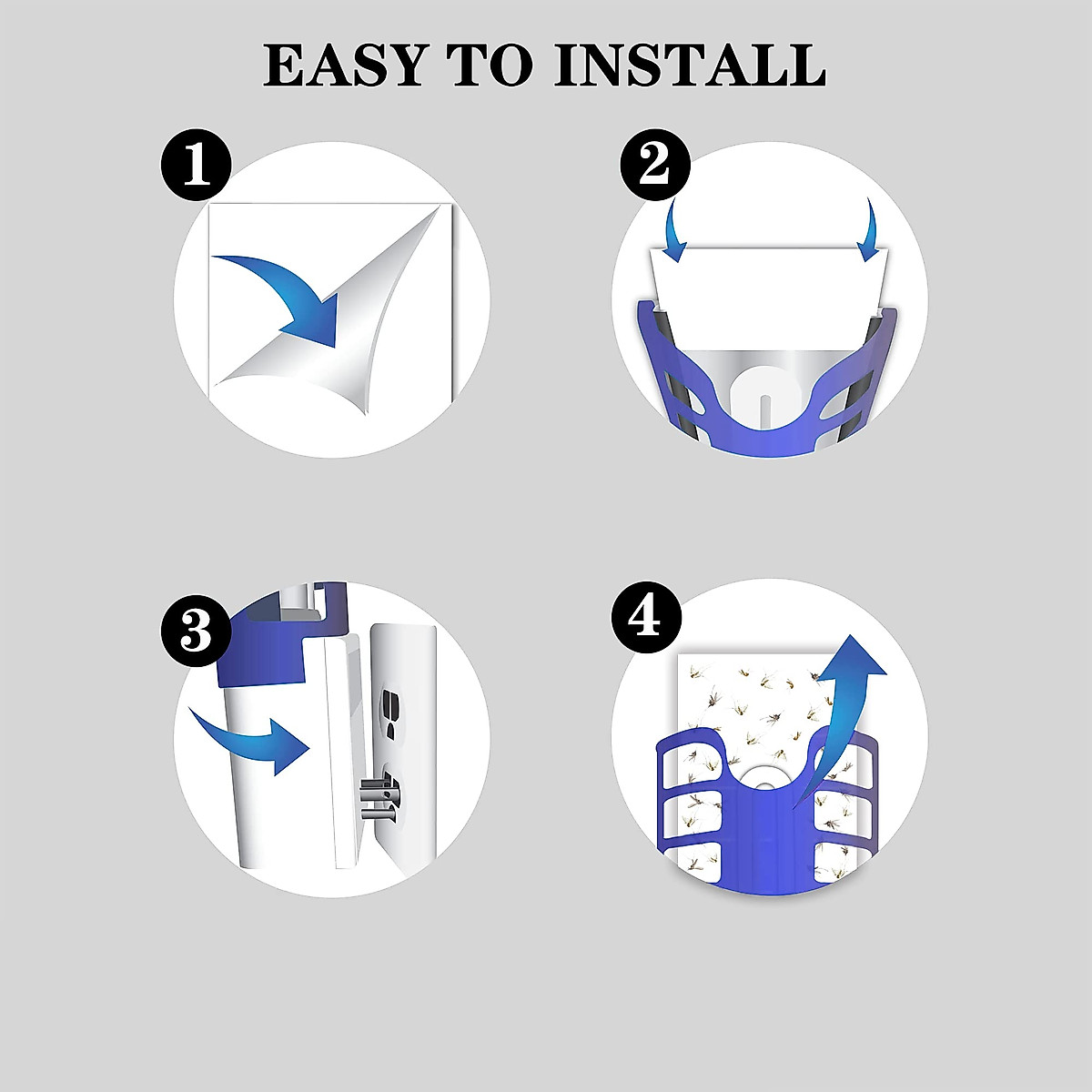 EASY TO INSTALL

1

2

3

4