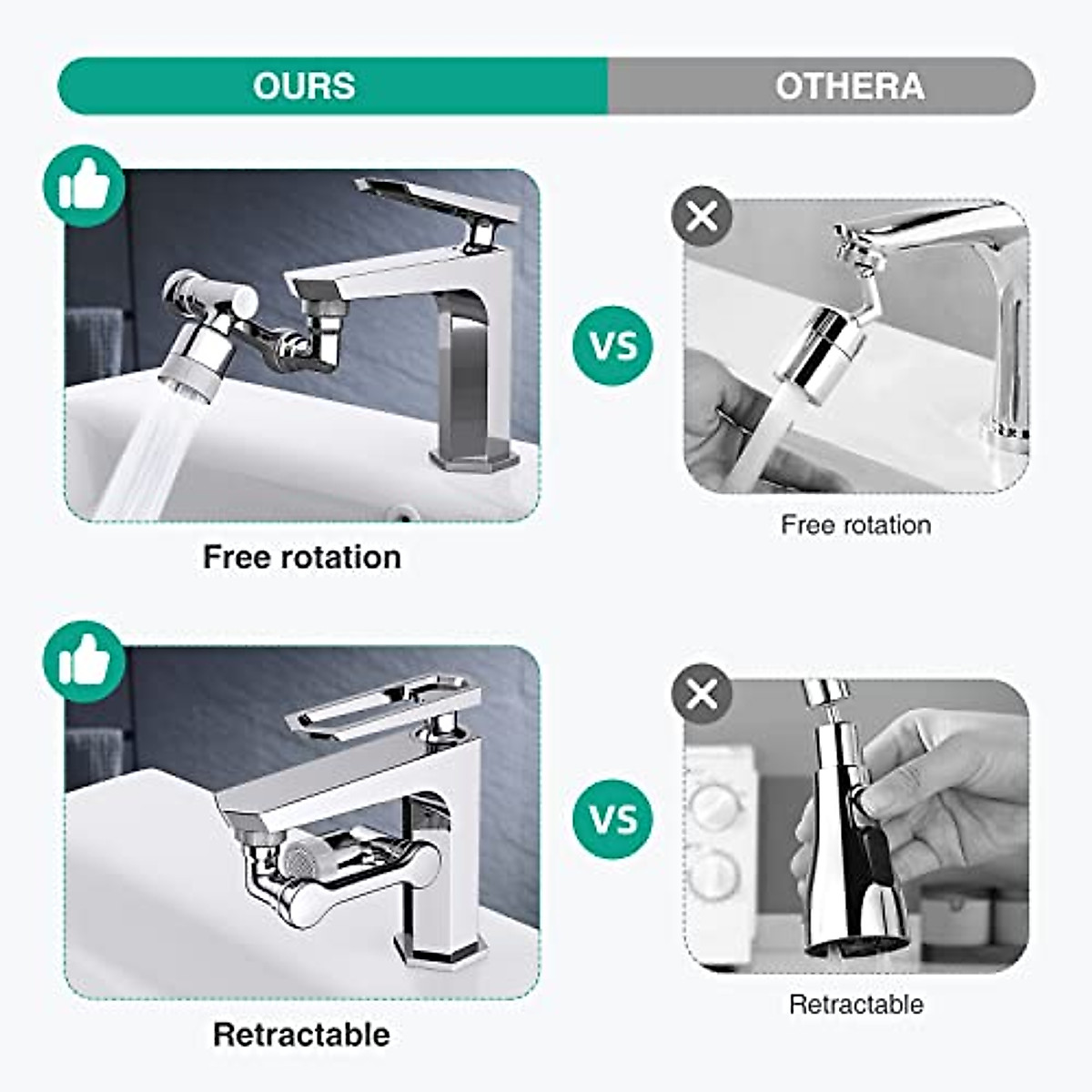 OURS

OTHERA

VS

Free rotation

Free rotation

VS

Retractable

Retractable