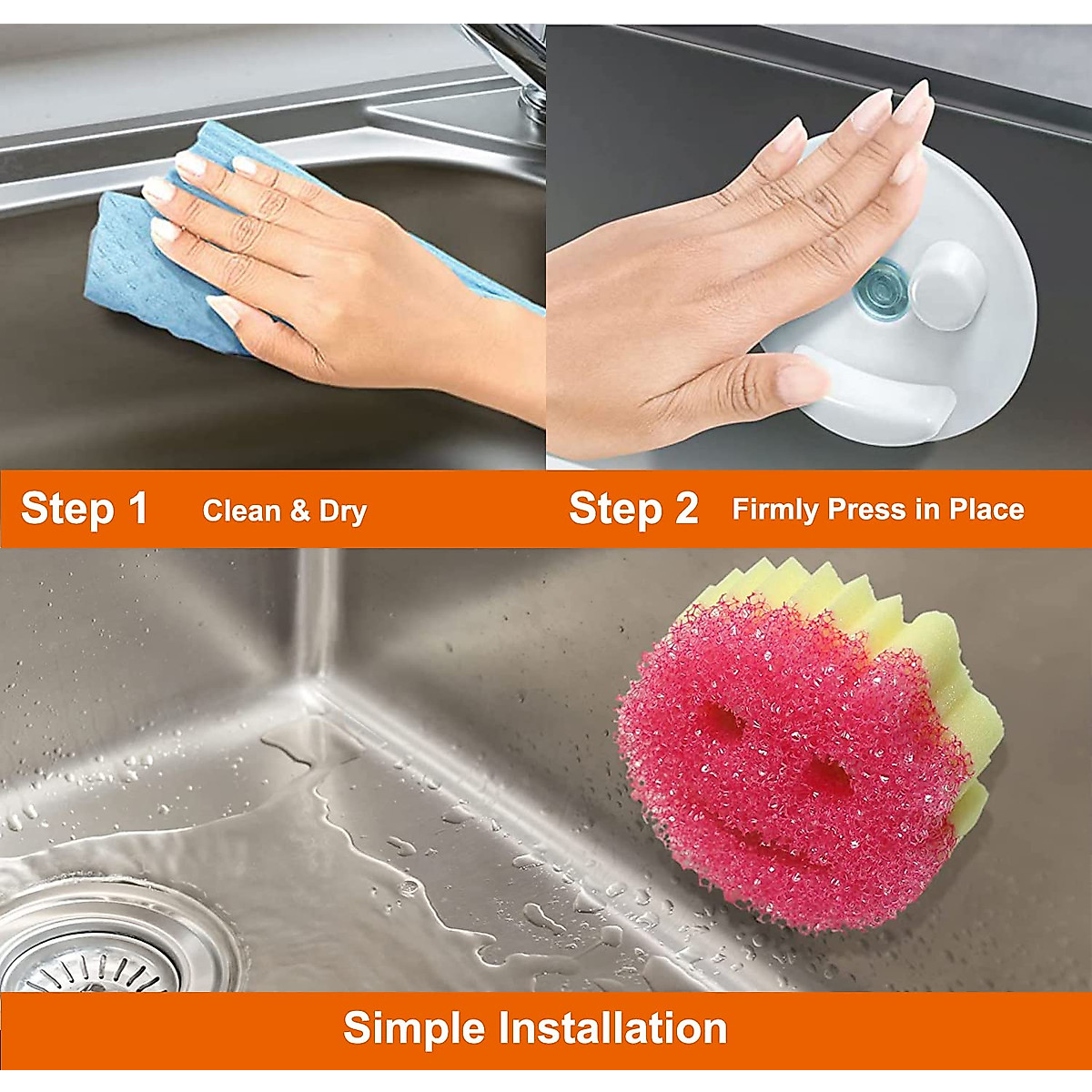 Step 1 Clean & Dry

Step 2 Firmly Press in Place

Simple Installation