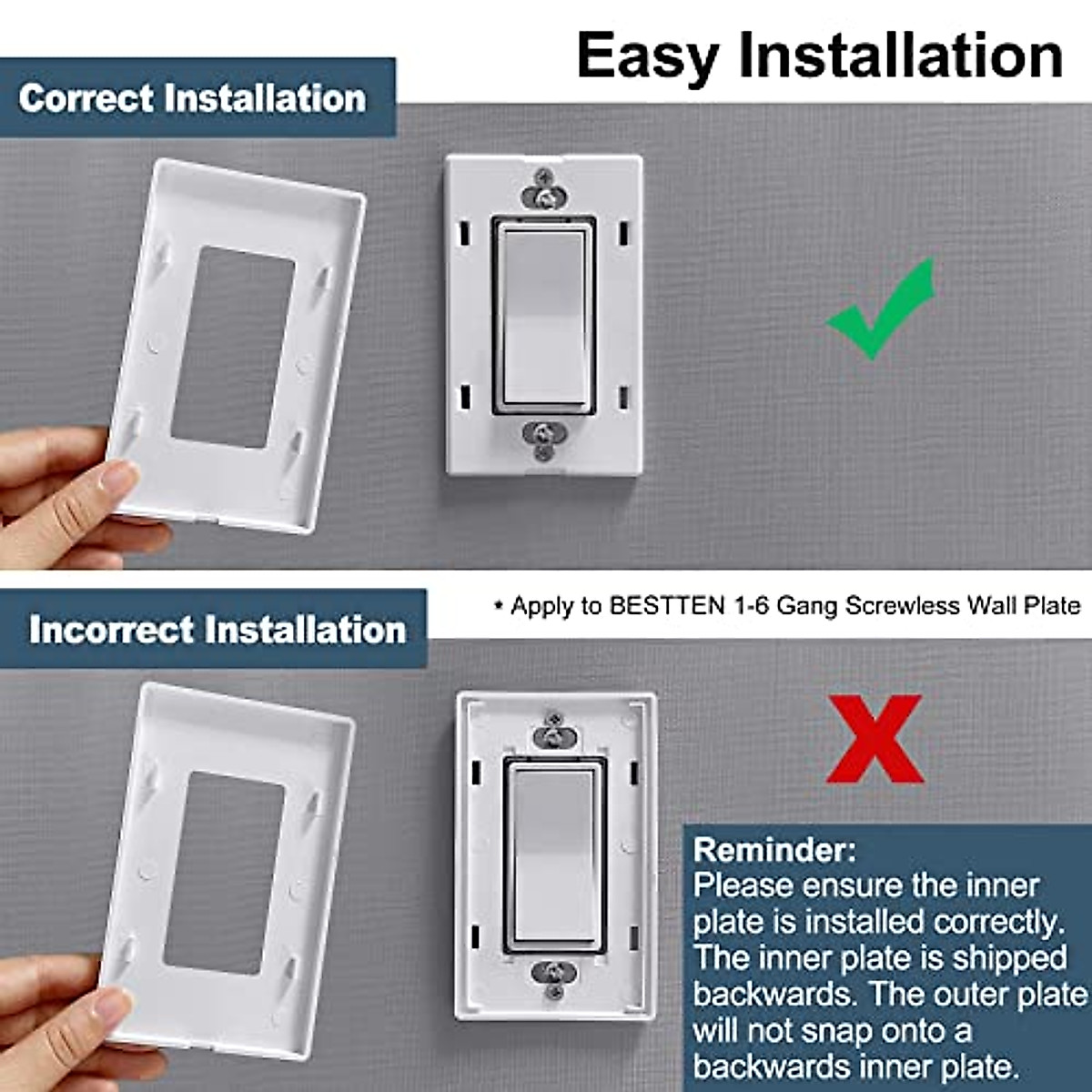 Easy Installation

Correct Installation

* Apply to BESTTEN 1-6 Gang Screwless Wall Plate

Incorrect Installation

Reminder:
Please ensure the inner plate is installed correctly. The inner plate is shipped backwards. The outer plate will not snap onto a backwards inner plate.