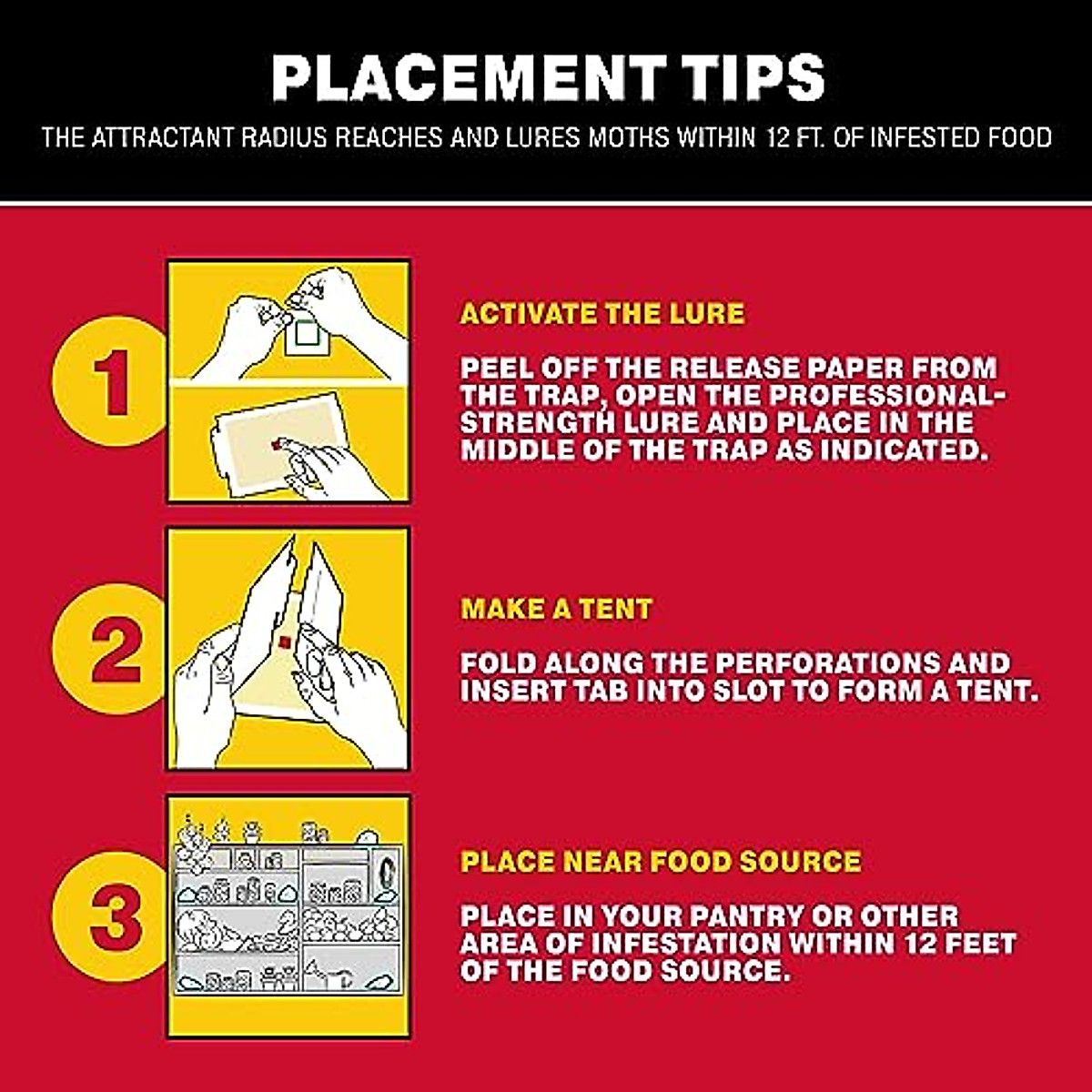 PLACEMENT TIPS

THE ATTRACTANT RADIUS REACHES AND LURES MOTHS WITHIN 12 FT. OF INFESTED FOOD

1

ACTIVATE THE LURE

PEEL OFF THE RELEASE PAPER FROM THE TRAP, OPEN THE PROFESSIONAL-STRENGTH LURE AND PLACE IN THE MIDDLE OF THE TRAP AS INDICATED.

2

MAKE A TENT

FOLD ALONG THE PERFORATIONS AND INSERT TAB INTO SLOT TO FORM A TENT.

3

PLACE NEAR FOOD SOURCE

PLACE IN YOUR PANTRY OR OTHER AREA OF INFESTATION WITHIN 12 FEET OF THE FOOD SOURCE.